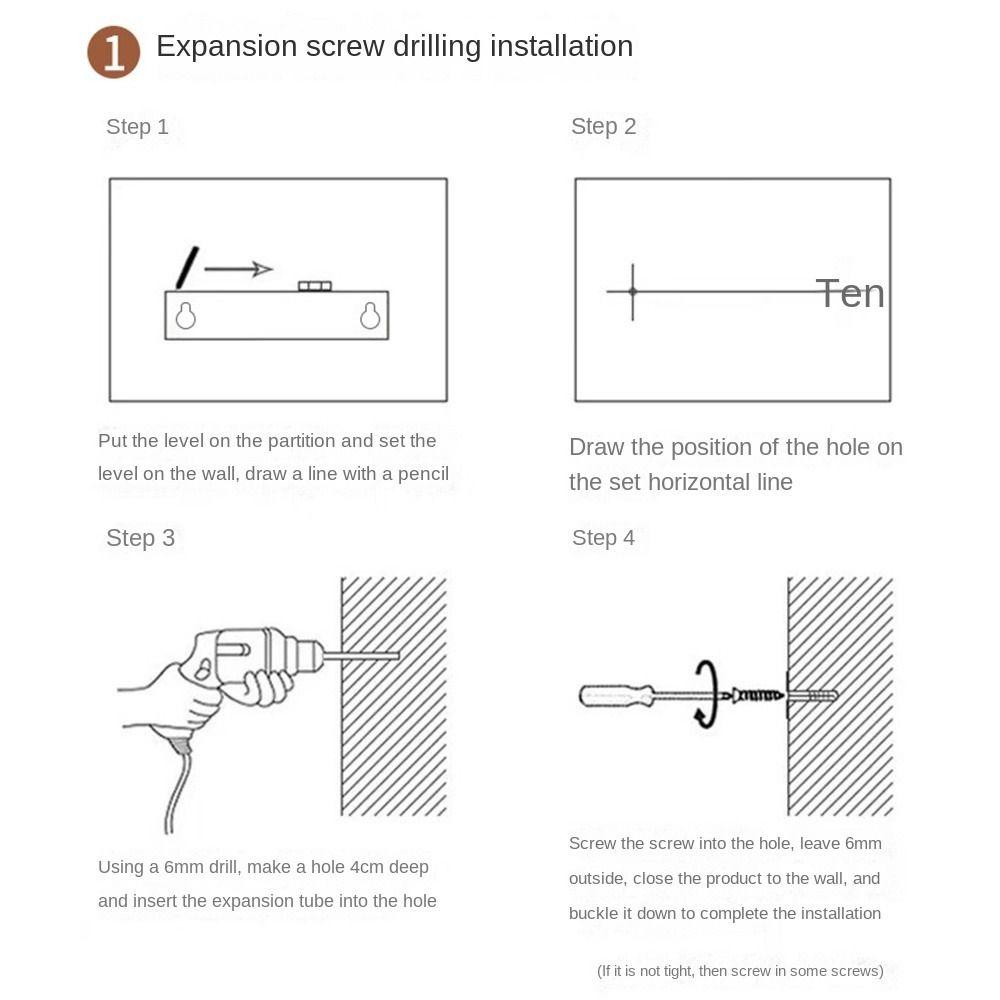 1 Expansion screw drilling installation

Step 1

Put the level on the partition and set the level on the wall, draw a line with a pencil

Step 2

Ten

Draw the position of the hole on the set horizontal line

Step 3

Using a 6mm drill, make a hole 4cm deep and insert the expansion tube into the hole

Step 4

Screw the screw into the hole, leave 6mm outside, close the product to the wall, and buckle it down to complete the installation

(If it is not tight, then screw in some screws)