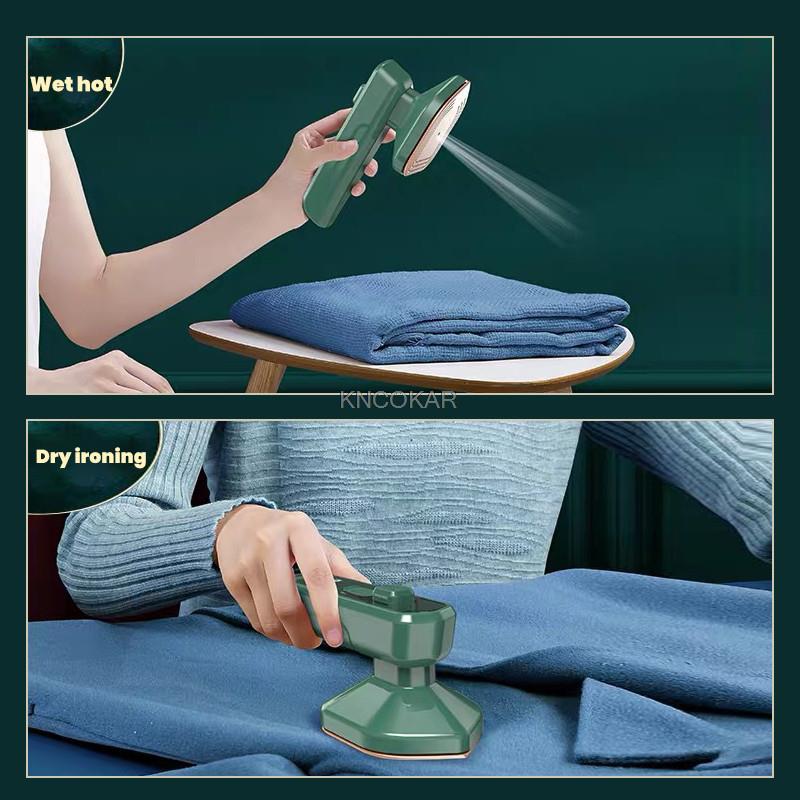 Wet hot

KNCOKAR

Dry ironing