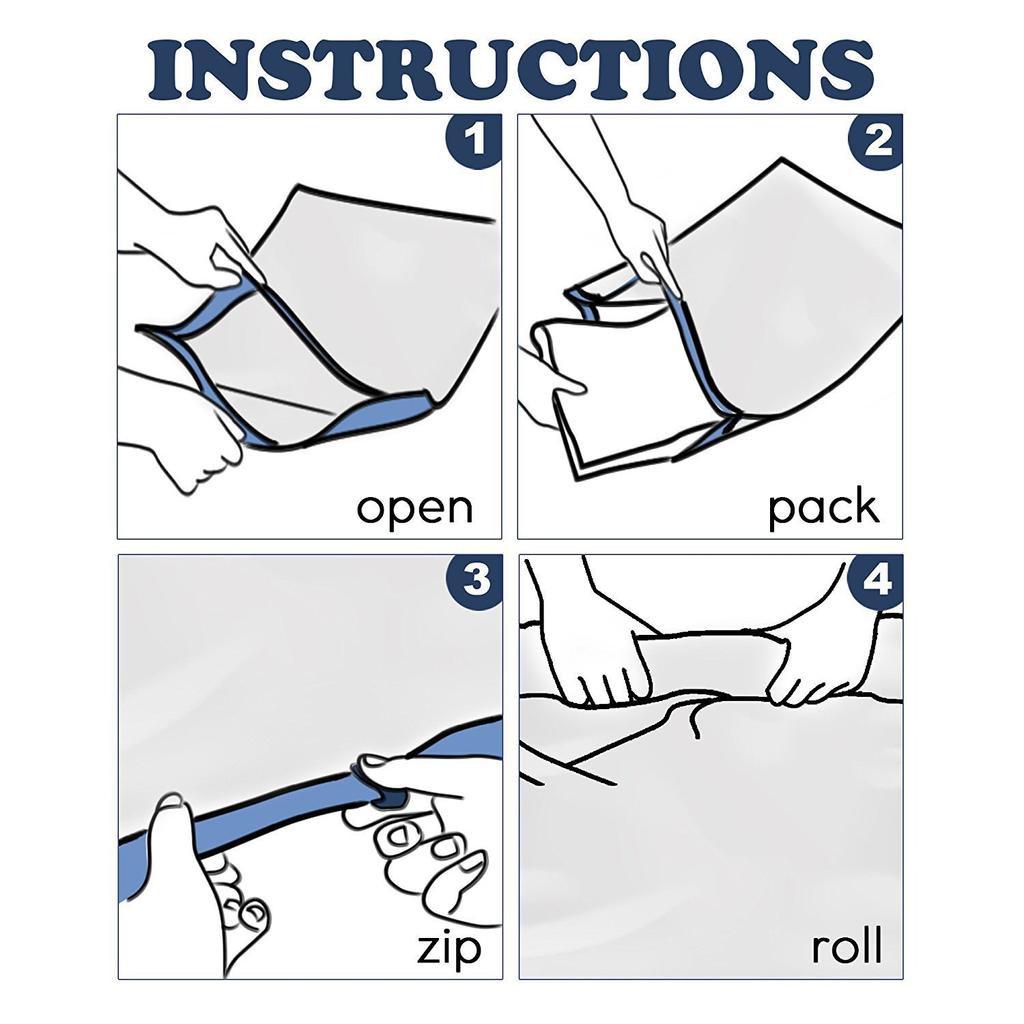 INSTRUCTIONS

1
open

2
pack

3
zip

4
roll