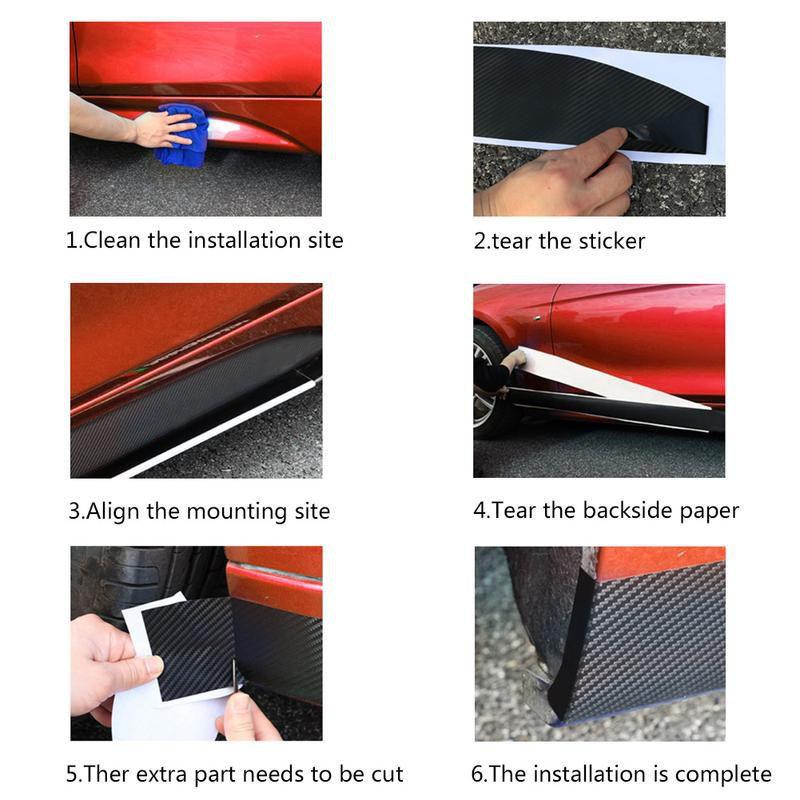 1.Clean the installation site

2.tear the sticker

3.Align the mounting site

4.Tear the backside paper

5.Ther extra part needs to be cut

6.The installation is complete