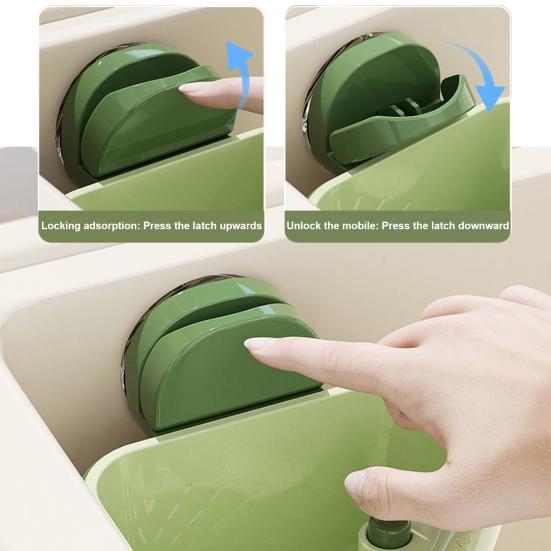 Locking adsorption: Press the latch upwards

Unlock the mobile: Press the latch downward