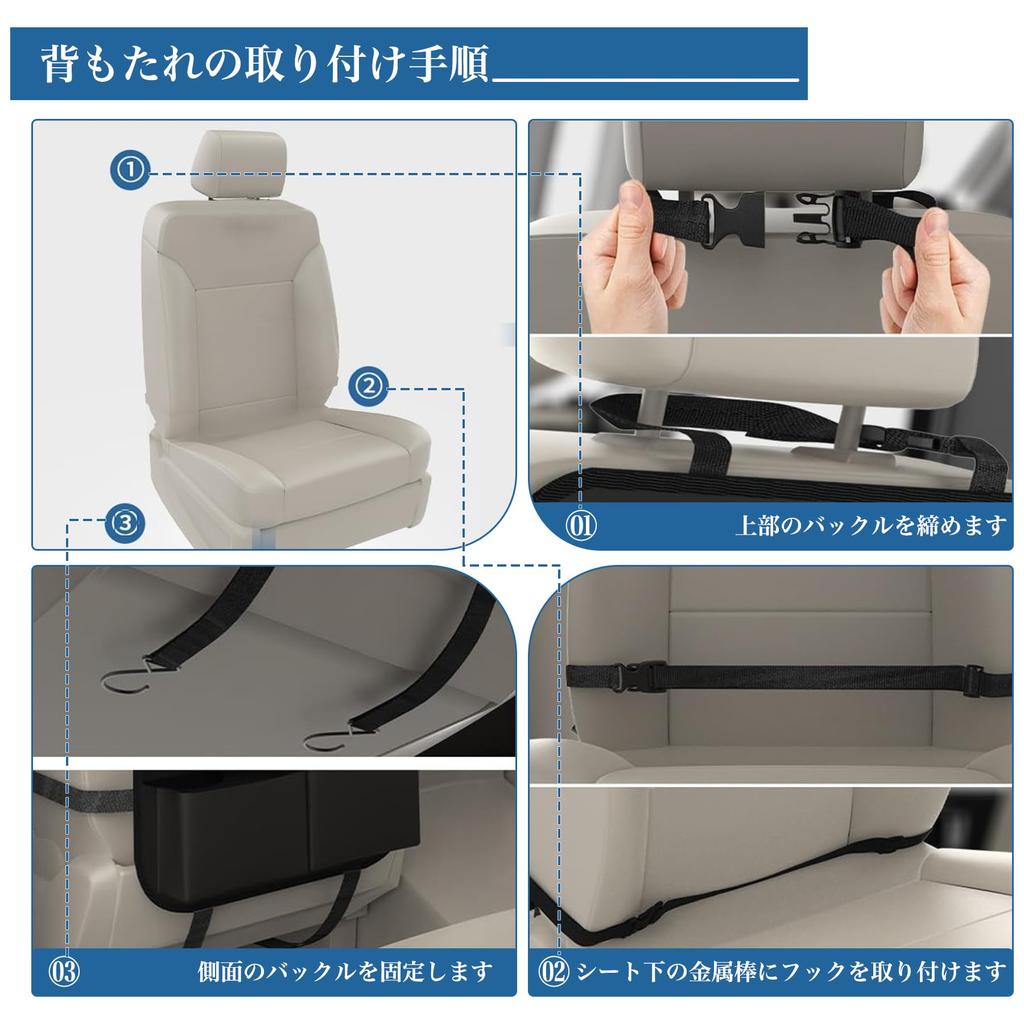 背もたれの取り付け手順

①

②

③

01 上部のバックルを締めます

03 側面のバックルを固定します

02 シート下の金属棒にフックを取り付けます