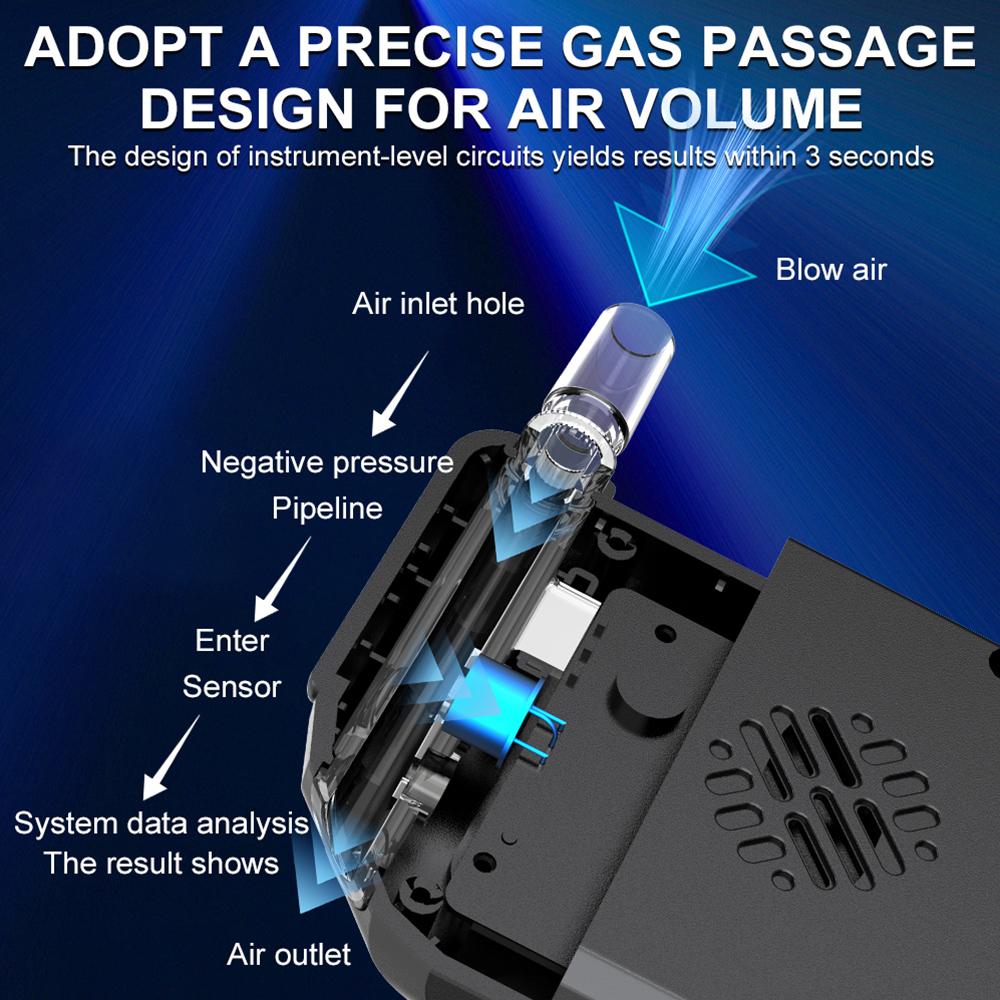 ADOPT A PRECISE GAS PASSAGE DESIGN FOR AIR VOLUME
The design of instrument-level circuits yields results within 3 seconds

Blow air

Air inlet hole

Negative pressure
Pipeline

Enter
Sensor

System data analysis
The result shows

Air outlet