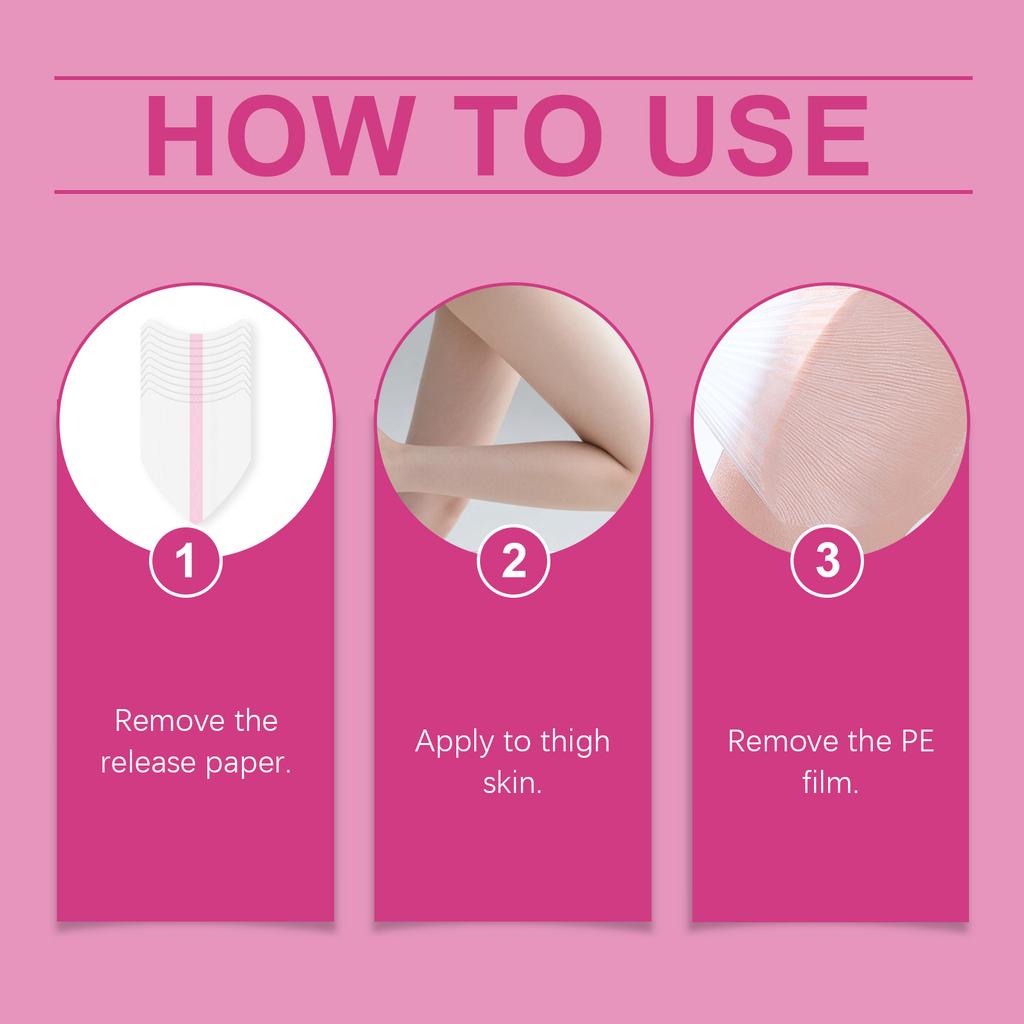 HOW TO USE

1

Remove the release paper.

2

Apply to thigh skin.

3

Remove the PE film.