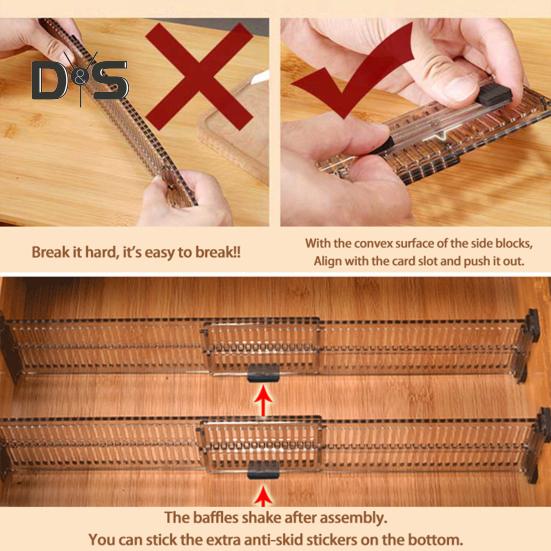 D&S

Break it hard, it's easy to break!!

With the convex surface of the side blocks, Align with the card slot and push it out.

The baffles shake after assembly.
You can stick the extra anti-skid stickers on the bottom.