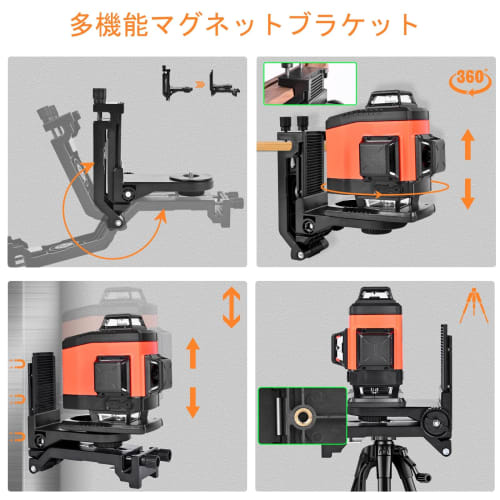 多機能マグネットブラケット

360°