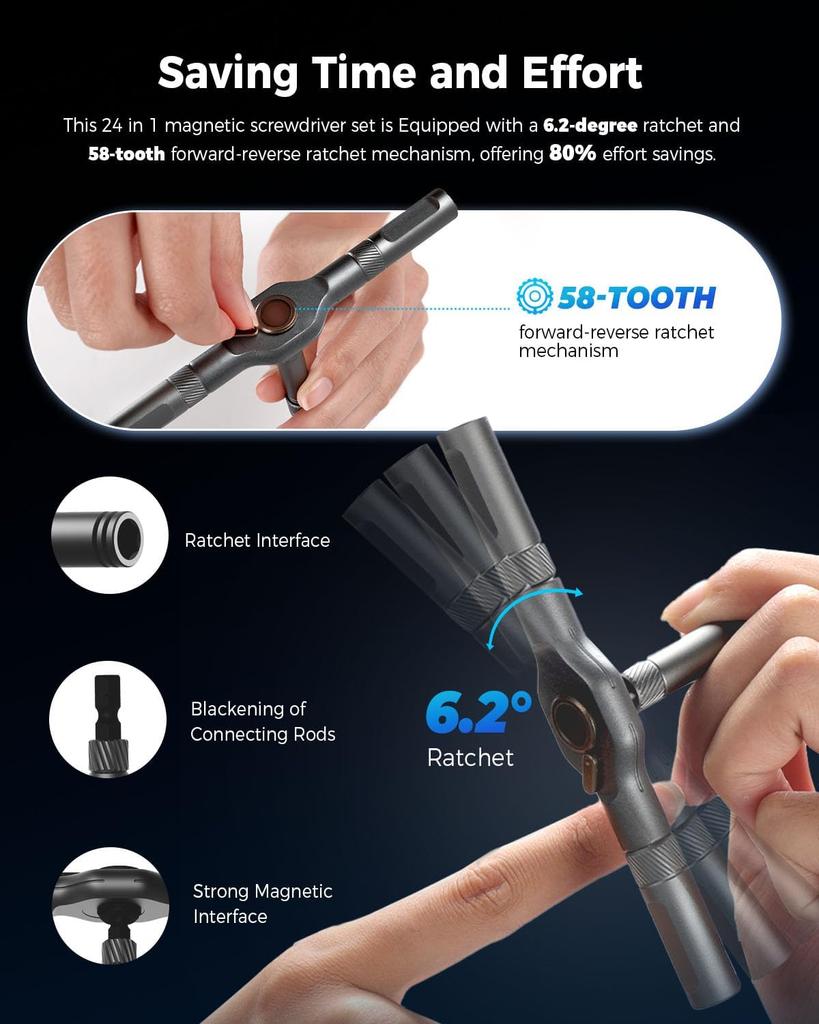 Saving Time and Effort

This 24 in 1 magnetic screwdriver set is Equipped with a 6.2-degree ratchet and 58-tooth forward-reverse ratchet mechanism, offering 80% effort savings.

58-TOOTH
forward-reverse ratchet mechanism

Ratchet Interface

Blackening of Connecting Rods

Strong Magnetic Interface

6.2°
Ratchet