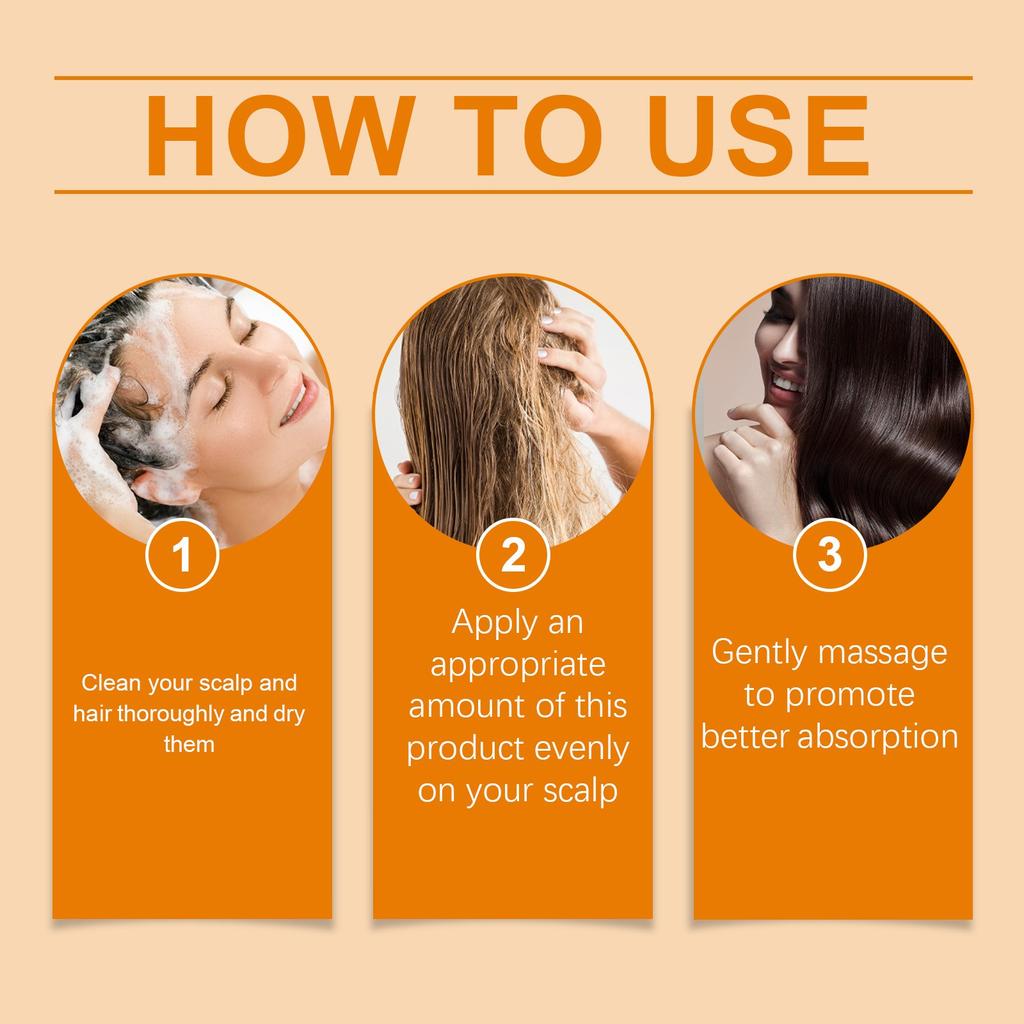 HOW TO USE

1

Clean your scalp and hair thoroughly and dry them

2

Apply an appropriate amount of this product evenly on your scalp

3

Gently massage to promote better absorption