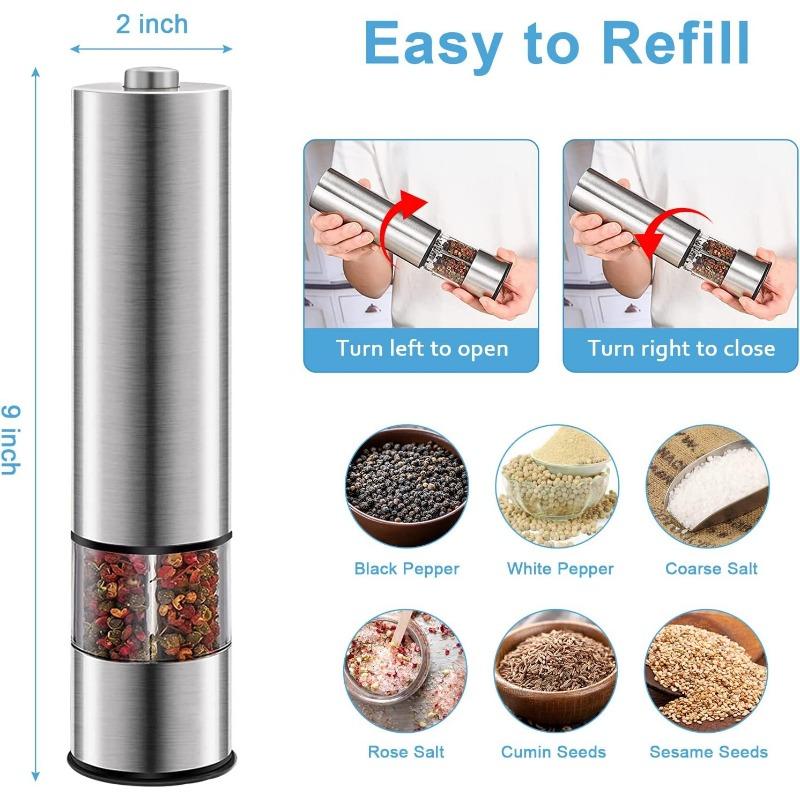 2 inch

9 inch

Easy to Refill

Turn left to open

Turn right to close

Black Pepper

White Pepper

Coarse Salt

Rose Salt

Cumin Seeds

Sesame Seeds