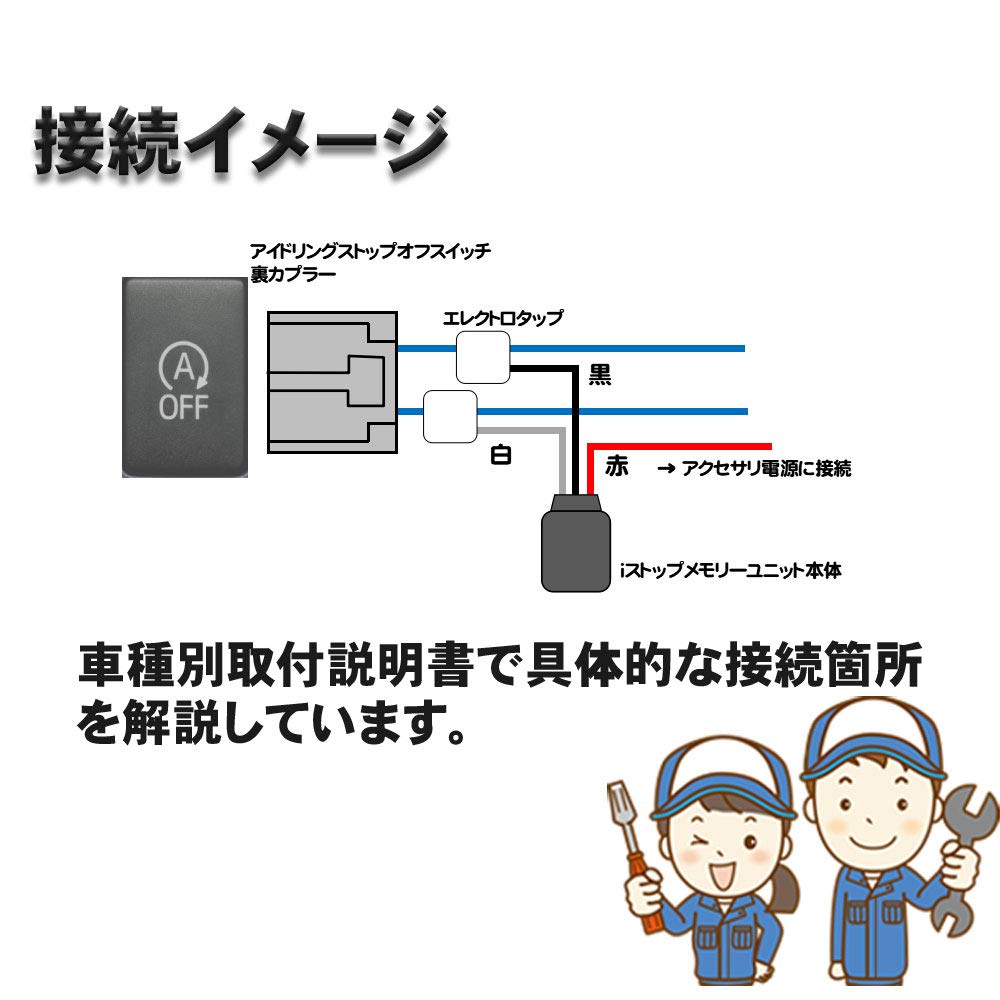 接続イメージ

アイドリングストップオフスイッチ
裏カプラー

A
OFF

エレクトロタップ

黒

白

赤 → アクセサリ電源に接続

iストップメモリーユニット本体

車種別取付説明書で具体的な接続箇所を解説しています。