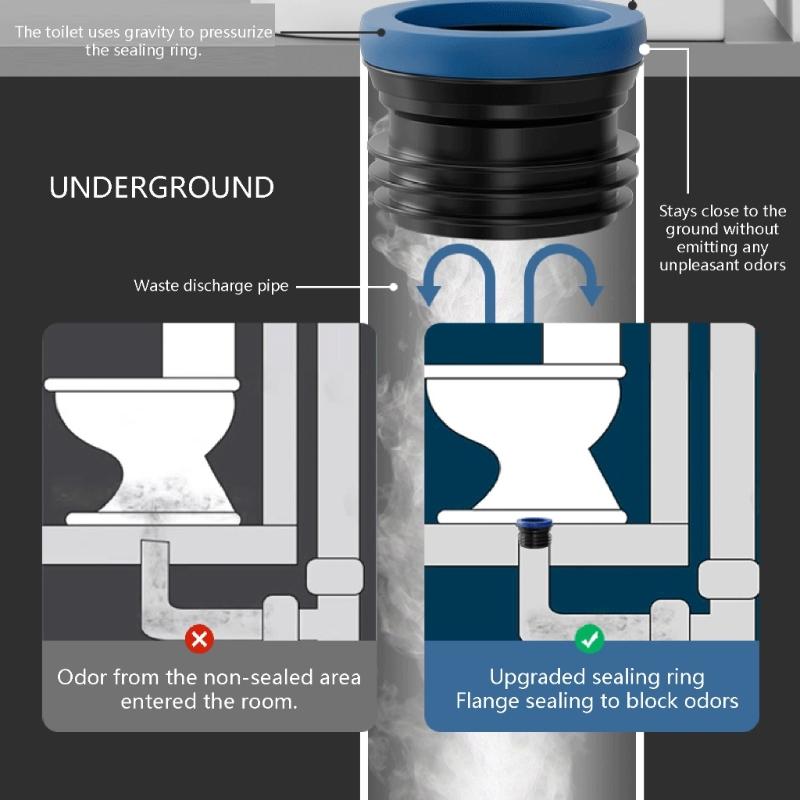 The toilet uses gravity to pressurize the sealing ring.

UNDERGROUND

Stays close to the ground without emitting any unpleasant odors

Waste discharge pipe

Odor from the non-sealed area entered the room.

Upgraded sealing ring
Flange sealing to block odors