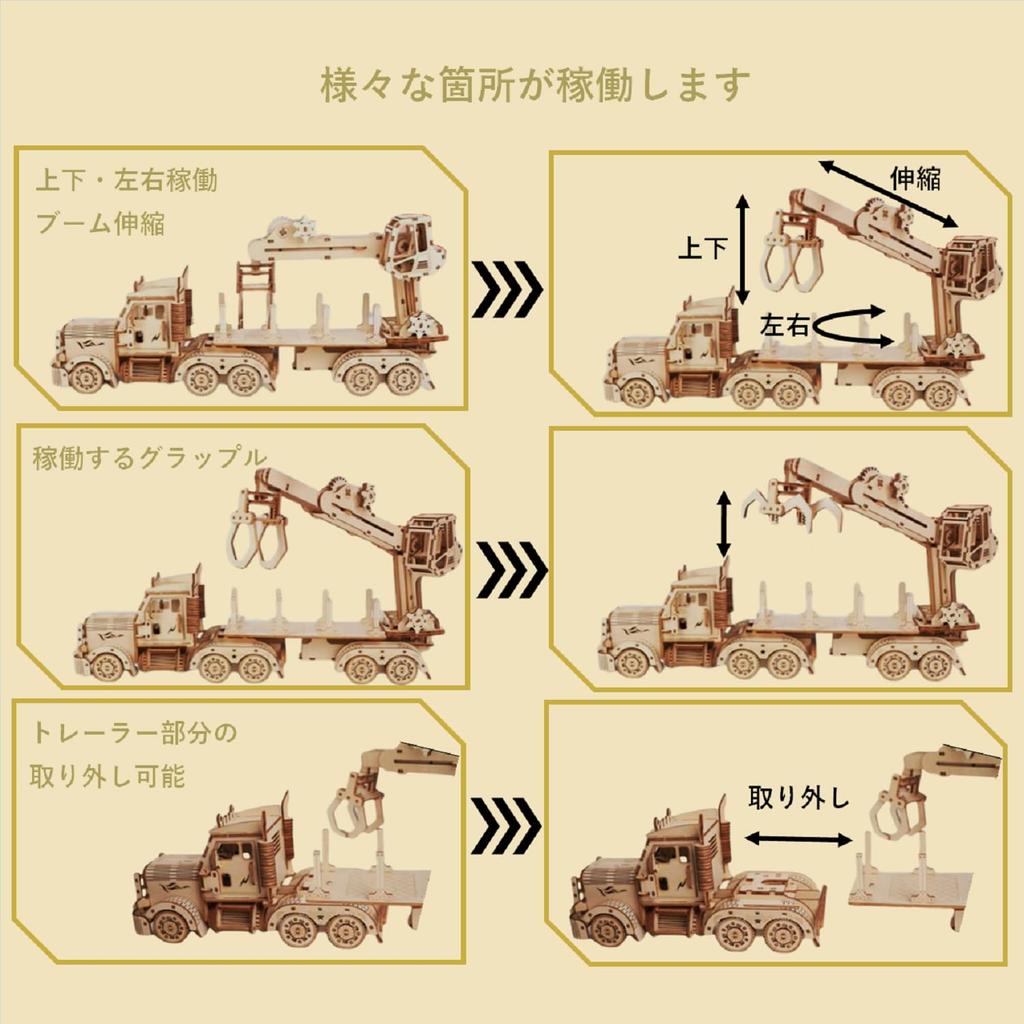 様々な箇所が稼働します

上下・左右稼働
ブーム伸縮

伸縮
上下
左右

稼働するグラップル

トレーラー部分の
取り外し可能

取り外し