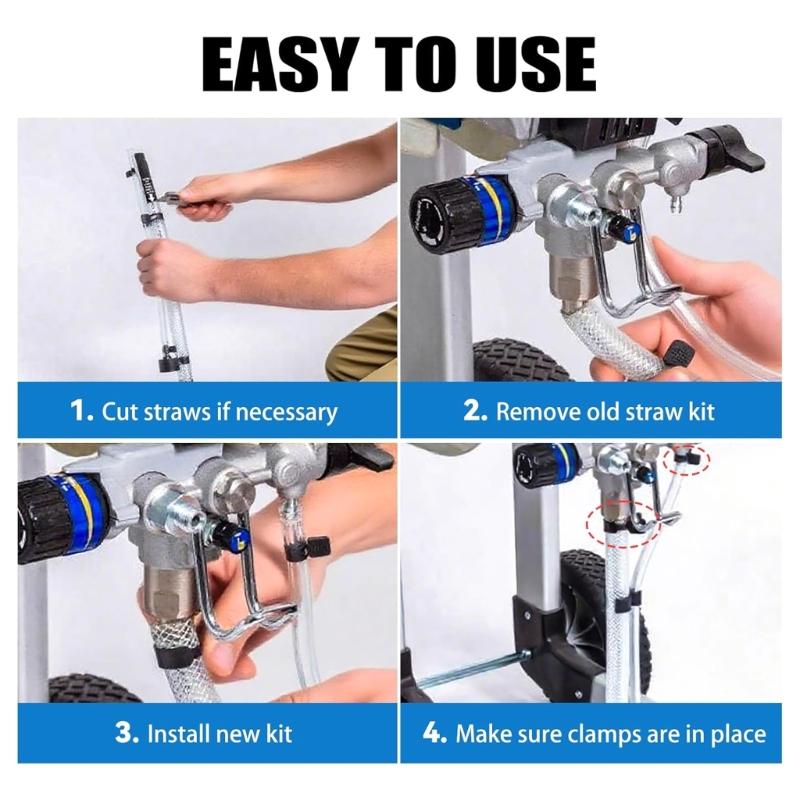 EASY TO USE

1. Cut straws if necessary

2. Remove old straw kit

3. Install new kit

4. Make sure clamps are in place