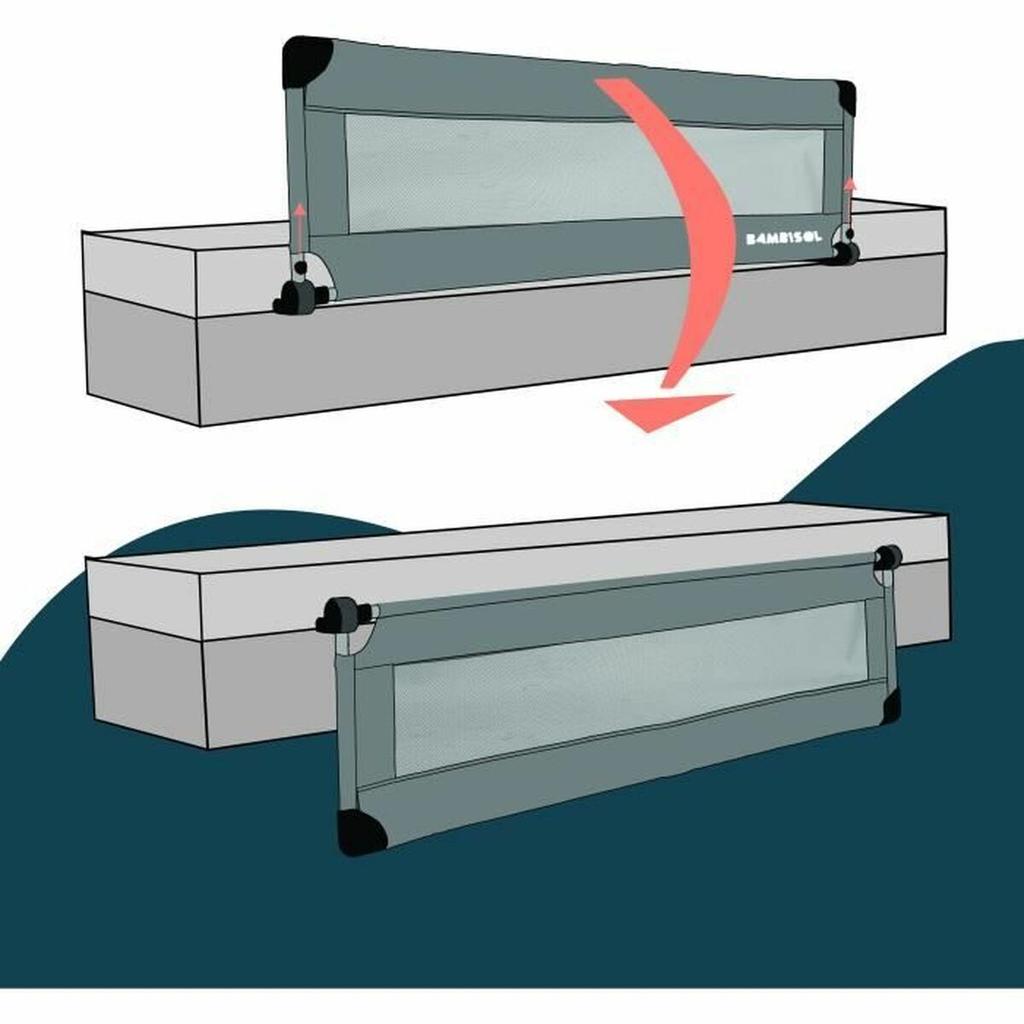 BAMBISOL