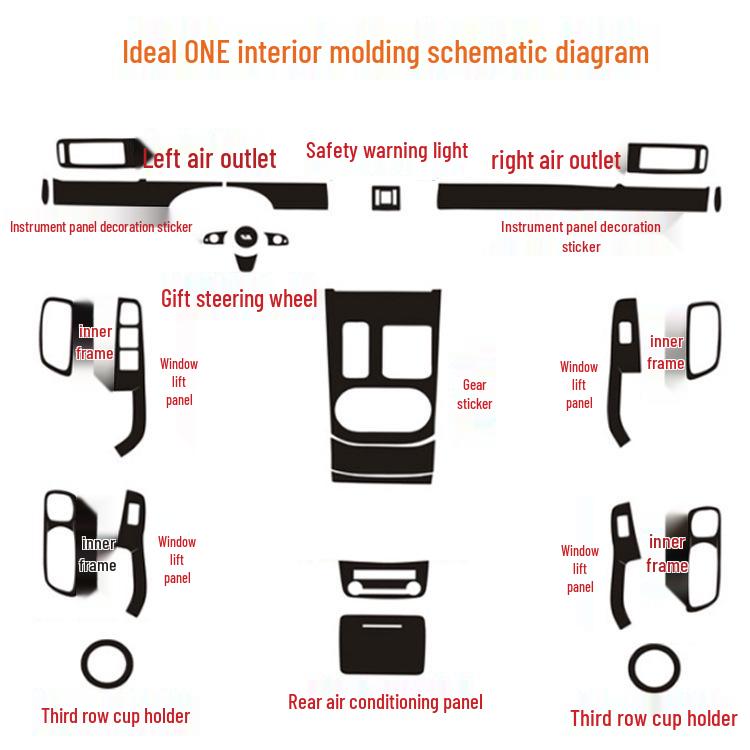 Ideal ONE interior molding schematic diagram

Left air outlet

Safety warning light

right air outlet

Instrument panel decoration sticker

Instrument panel decoration sticker

Gift steering wheel

inner frame

Window lift panel

Gear sticker

Window lift panel

inner frame

inner frame

Window lift panel

Window lift panel

inner frame

Third row cup holder

Rear air conditioning panel

Third row cup holder