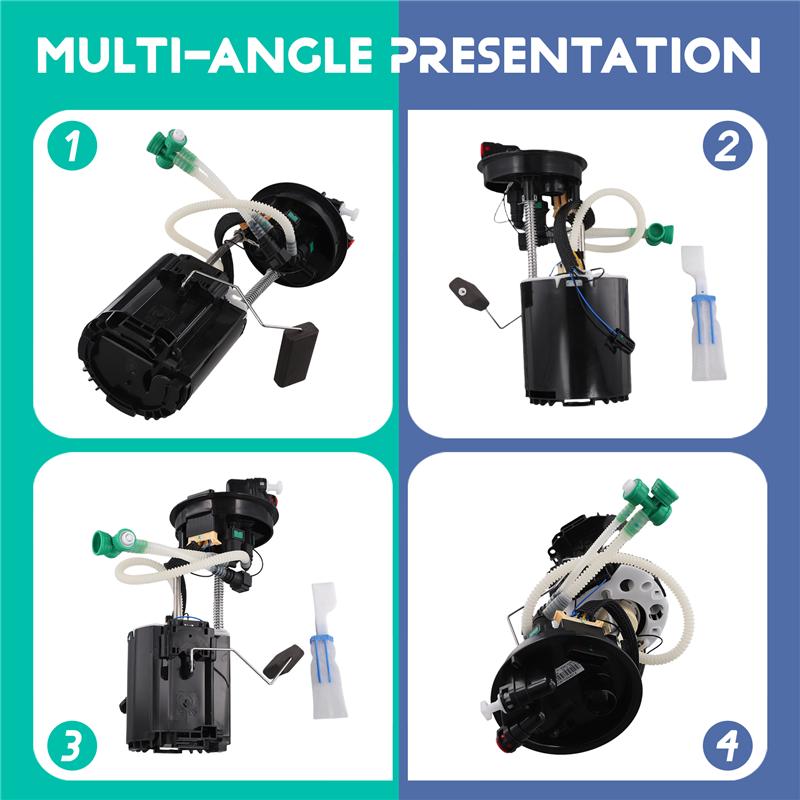 MULTI-ANGLE PRESENTATION

1

2

3

4