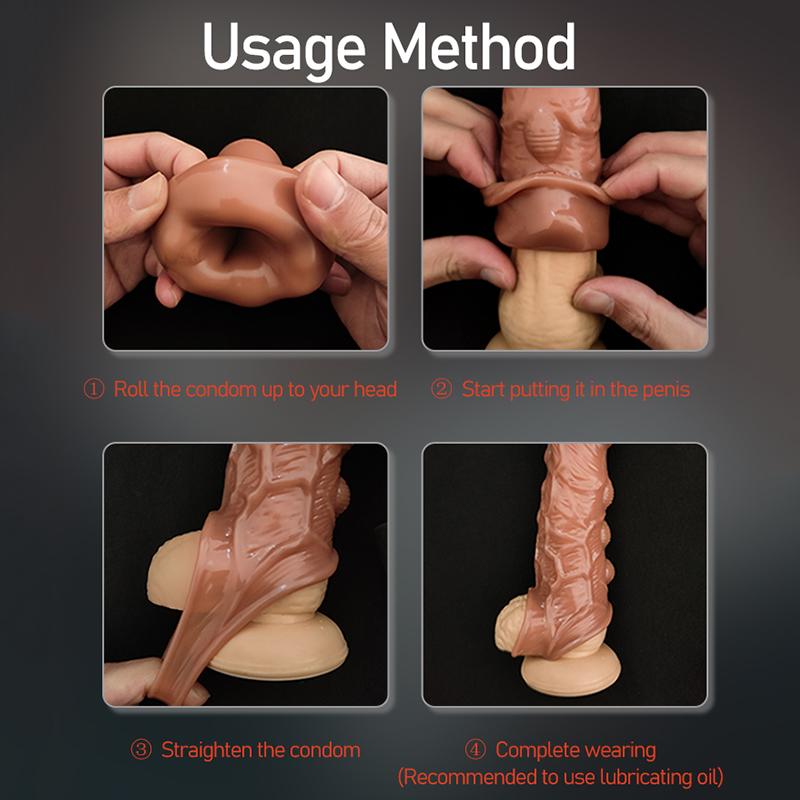 Usage Method

① Roll the condom up to your head

② Start putting it in the penis

③ Straighten the condom

④ Complete wearing
(Recommended to use lubricating oil)