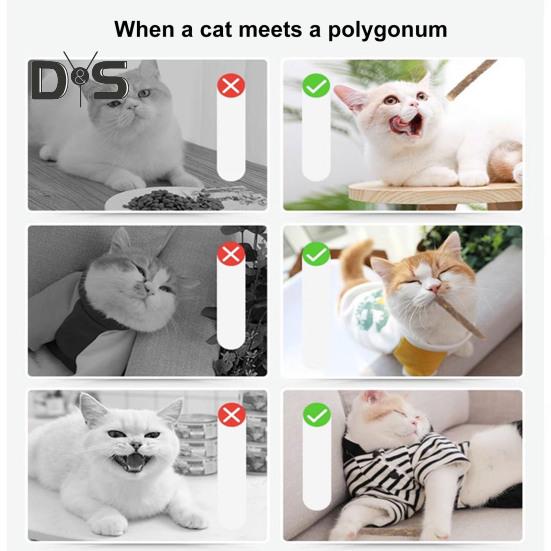 When a cat meets a polygonum

D&S