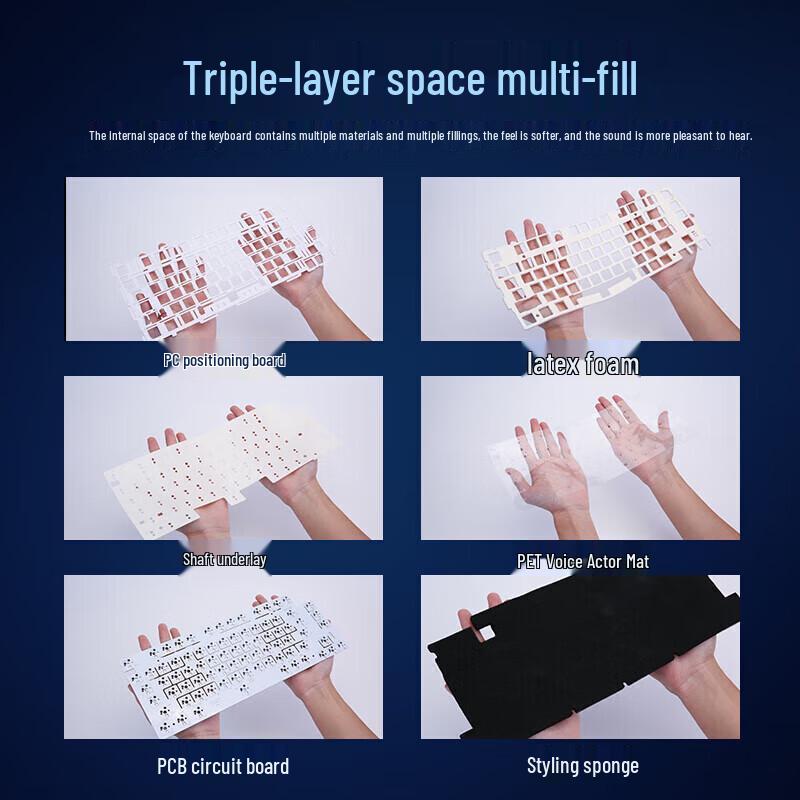 Triple-layer space multi-fill

The internal space of the keyboard contains multiple materials and multiple fillings, the feel is softer, and the sound is more pleasant to hear.

PC positioning board

latex foam

Shaft underlay

PET Voice Actor Mat

PCB circuit board

Styling sponge