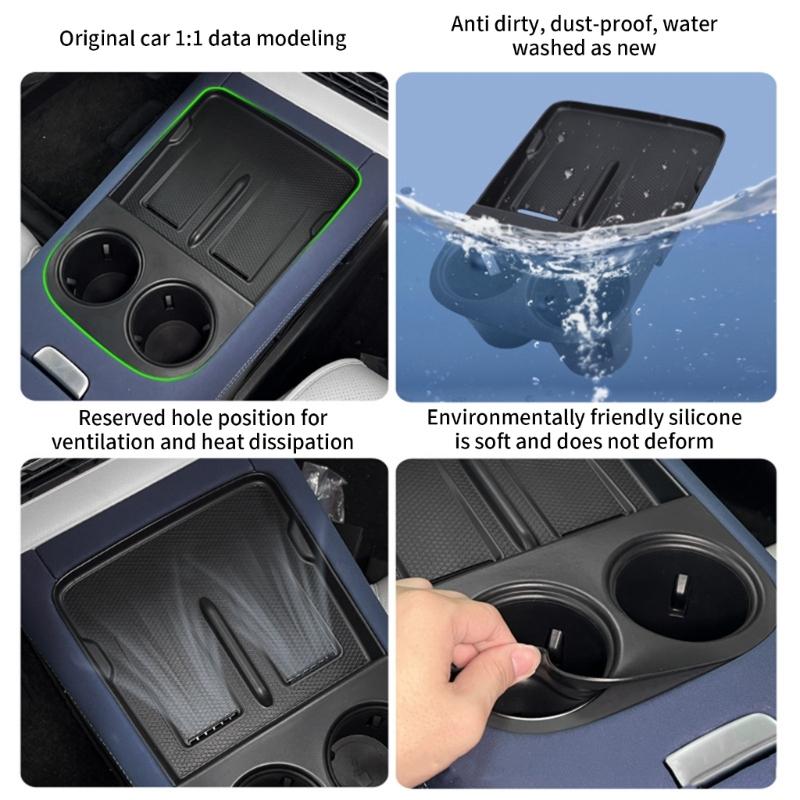 Original car 1:1 data modeling

Anti dirty, dust-proof, water washed as new

Reserved hole position for ventilation and heat dissipation

Environmentally friendly silicone is soft and does not deform