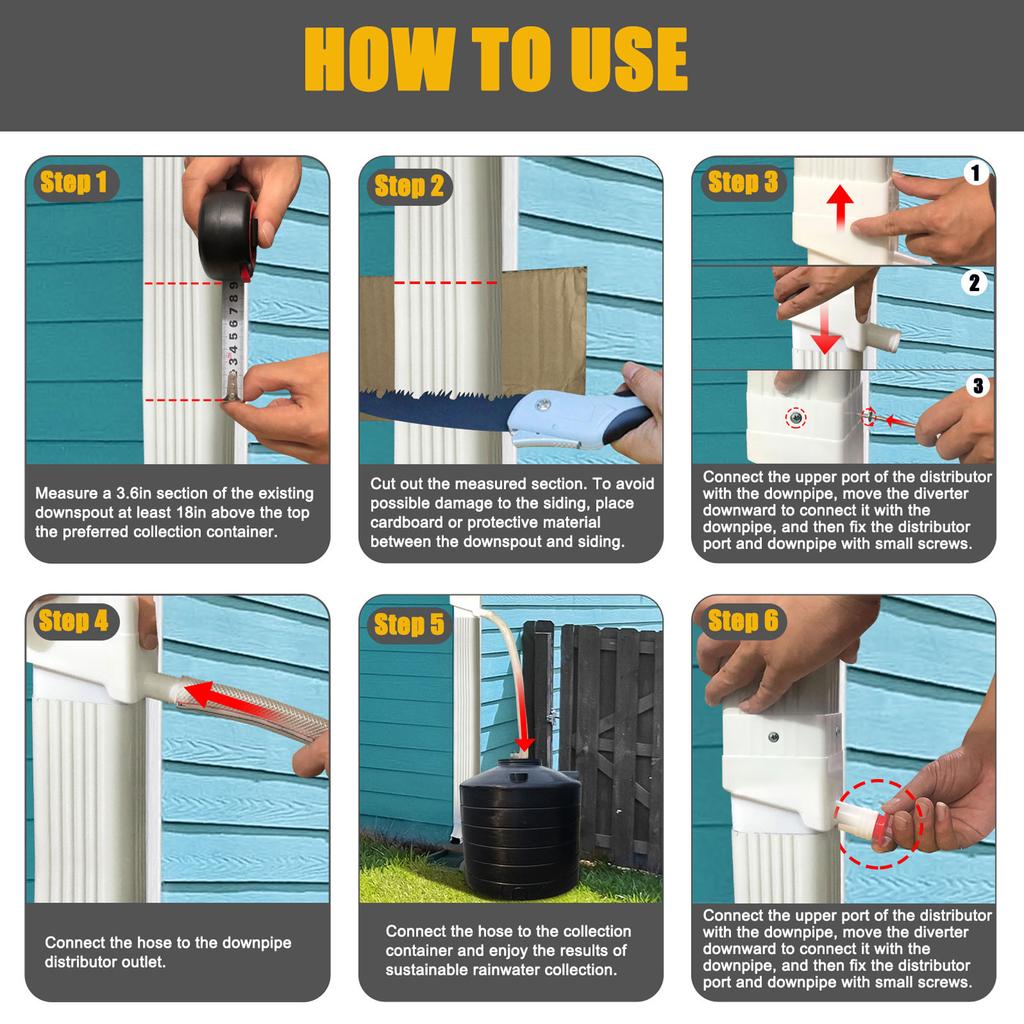 HOW TO USE

Step 1

3 4 5 6 7 8 9

Measure a 3.6in section of the existing downspout at least 18in above the top the preferred collection container.

Step 2

Cut out the measured section. To avoid possible damage to the siding, place cardboard or protective material between the downspout and siding.

Step 3

1

2

3

Connect the upper port of the distributor with the downpipe, move the diverter downward to connect it with the downpipe, and then fix the distributor port and downpipe with small screws.

Step 4

Connect the hose to the downpipe distributor outlet.

Step 5

Connect the hose to the collection container and enjoy the results of sustainable rainwater collection.

Step 6

Connect the upper port of the distributor with the downpipe, move the diverter downward to connect it with the downpipe, and then fix the distributor port and downpipe with small screws.