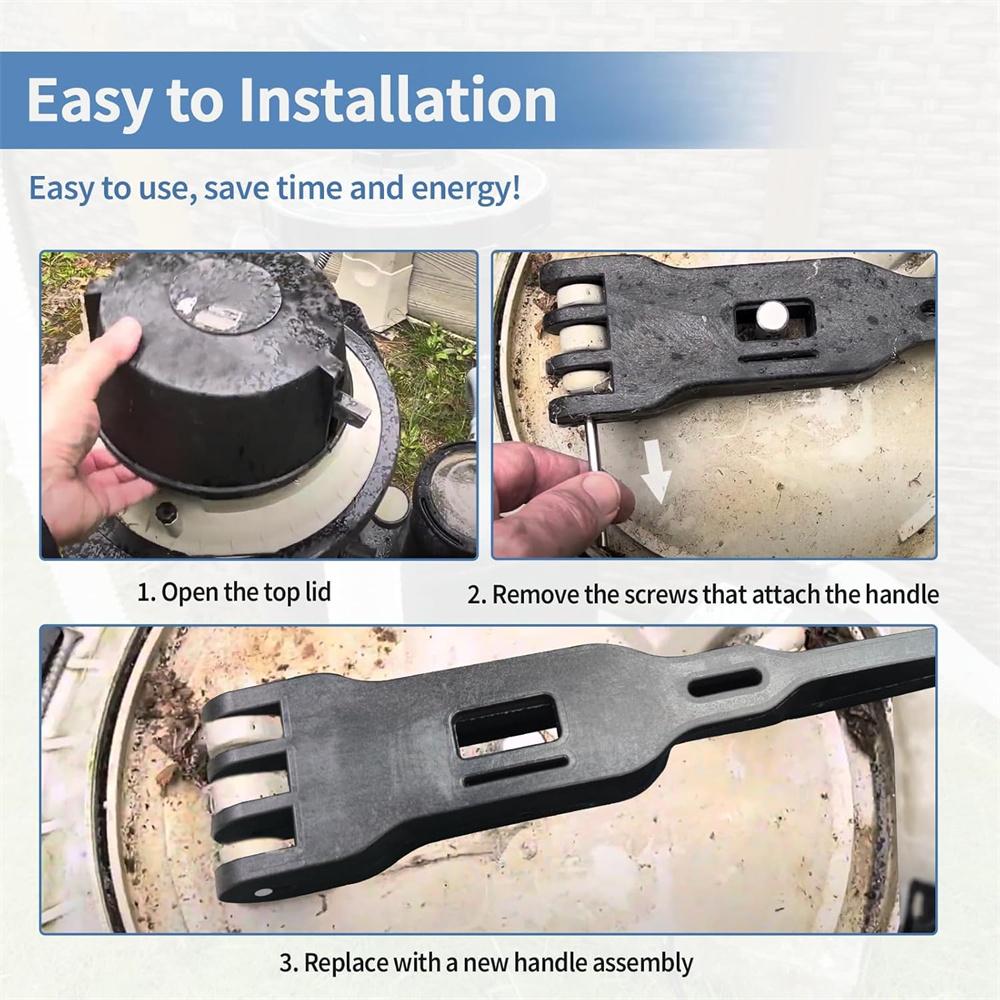 Easy to Installation

Easy to use, save time and energy!

1. Open the top lid

2. Remove the screws that attach the handle

3. Replace with a new handle assembly