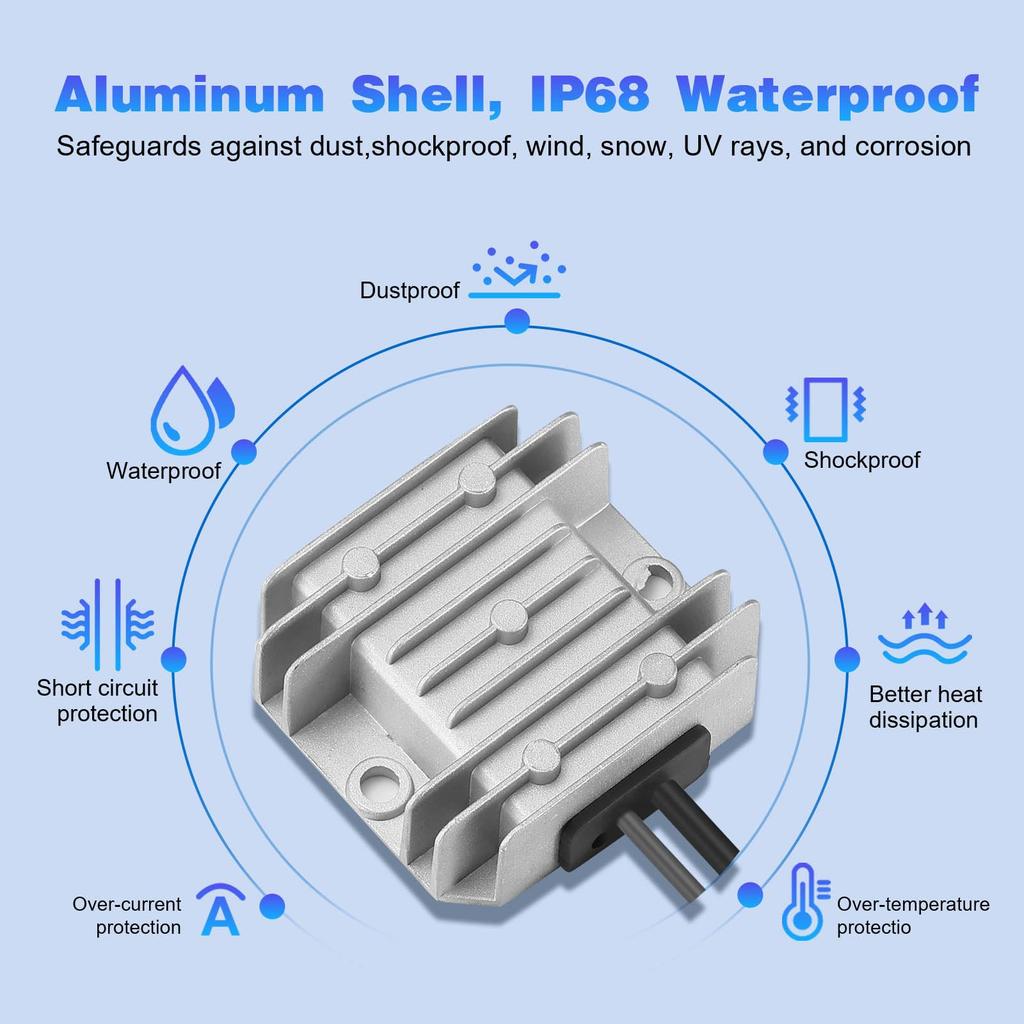 Aluminum Shell, IP68 Waterproof

Safeguards against dust,shockproof, wind, snow, UV rays, and corrosion

Dustproof

Waterproof

Shockproof

Short circuit protection

Better heat dissipation

Over-current protection

A

Over-temperature protectio