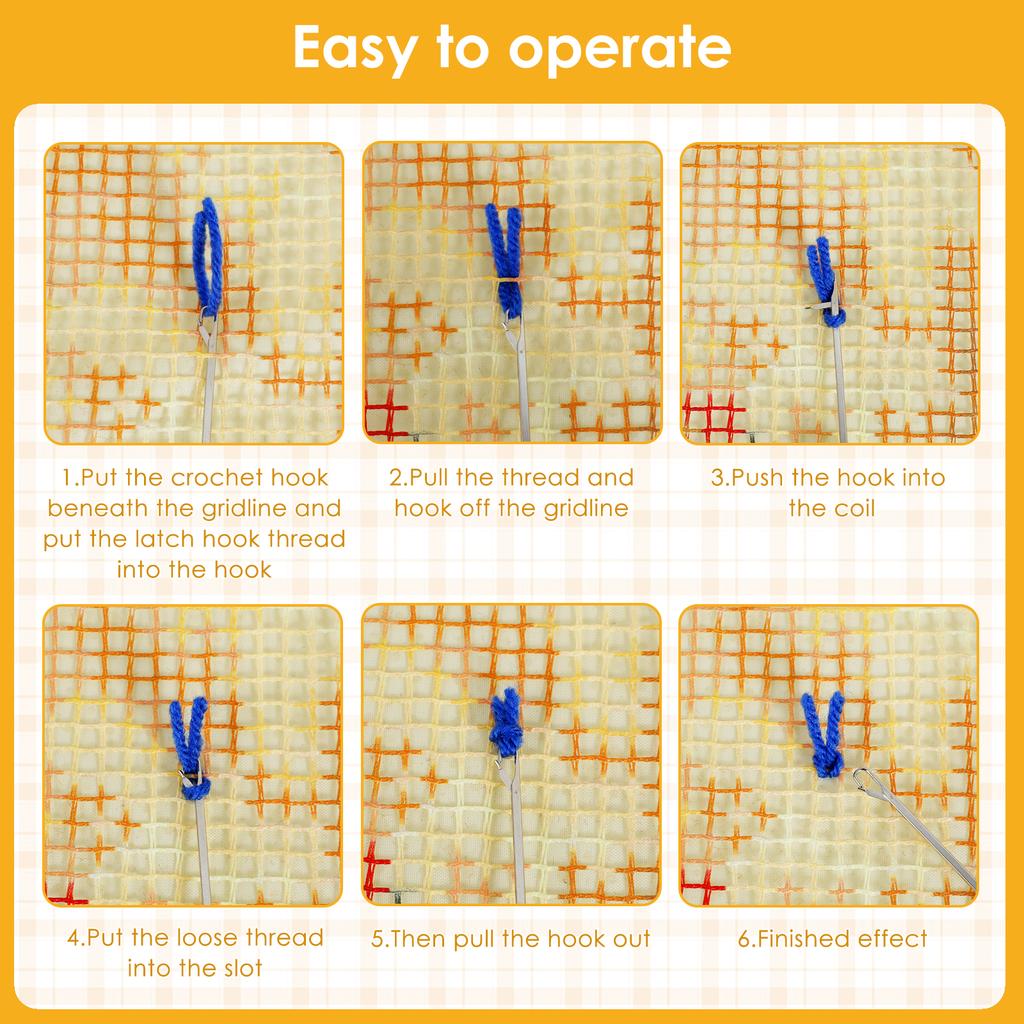 Easy to operate

1.Put the crochet hook beneath the gridline and put the latch hook thread into the hook

2.Pull the thread and hook off the gridline

3.Push the hook into the coil

4.Put the loose thread into the slot

5.Then pull the hook out

6.Finished effect