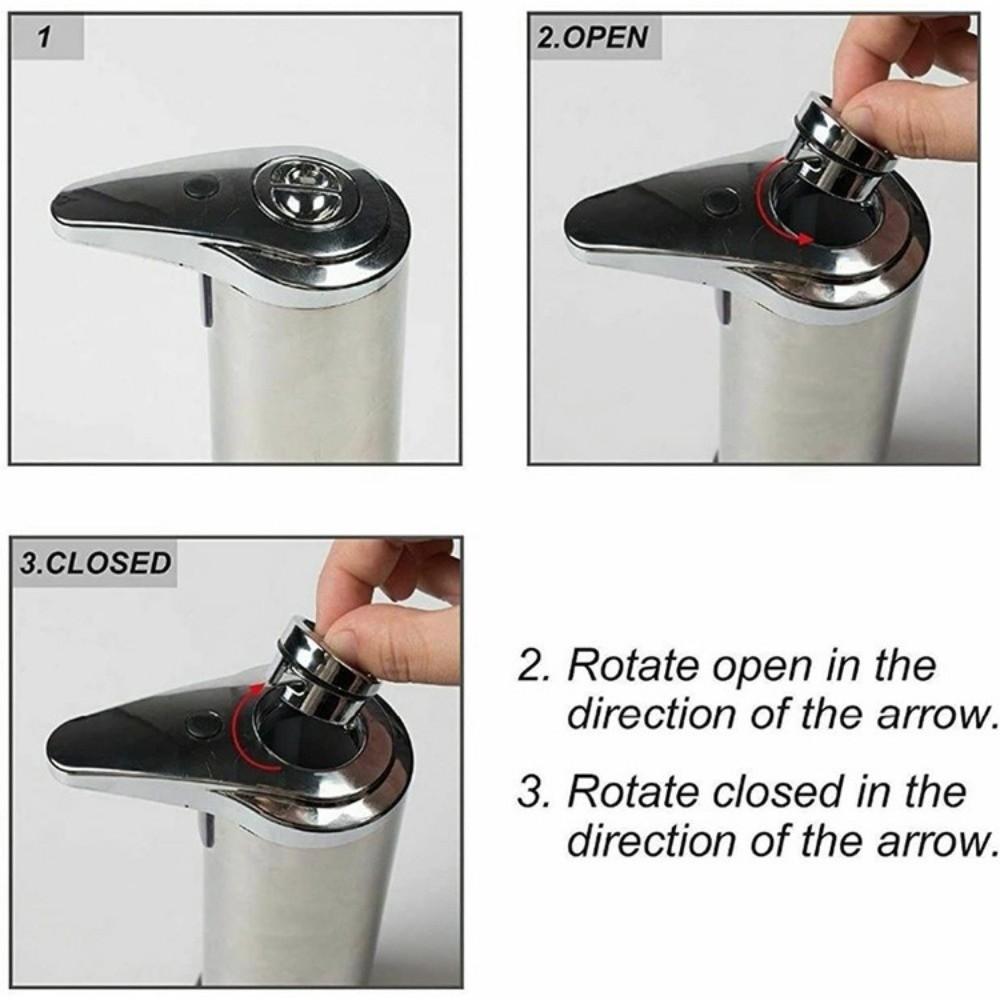 1

2.OPEN

3.CLOSED

2. Rotate open in the direction of the arrow.

3. Rotate closed in the direction of the arrow.