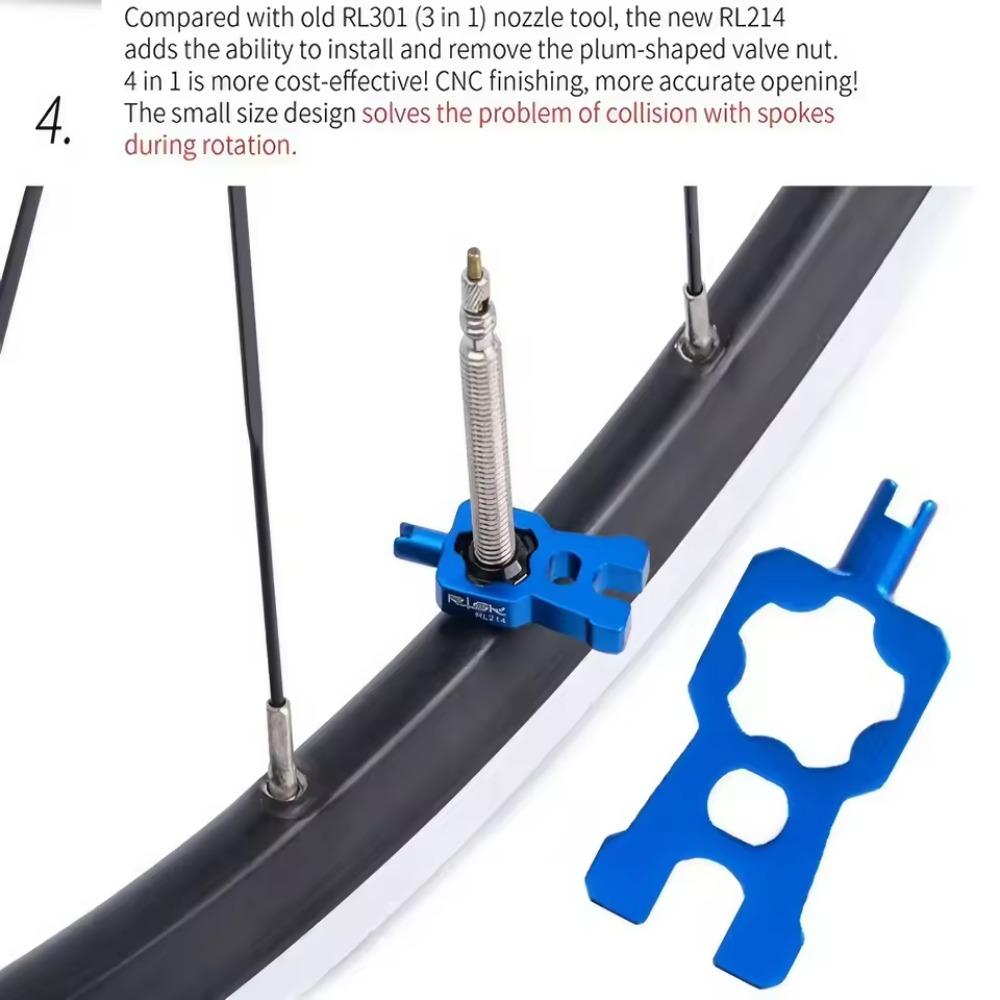 4.

Compared with old RL301 (3 in 1) nozzle tool, the new RL214 adds the ability to install and remove the plum-shaped valve nut. 4 in 1 is more cost-effective! CNC finishing, more accurate opening! The small size design solves the problem of collision with spokes during rotation.

RISK
RL214