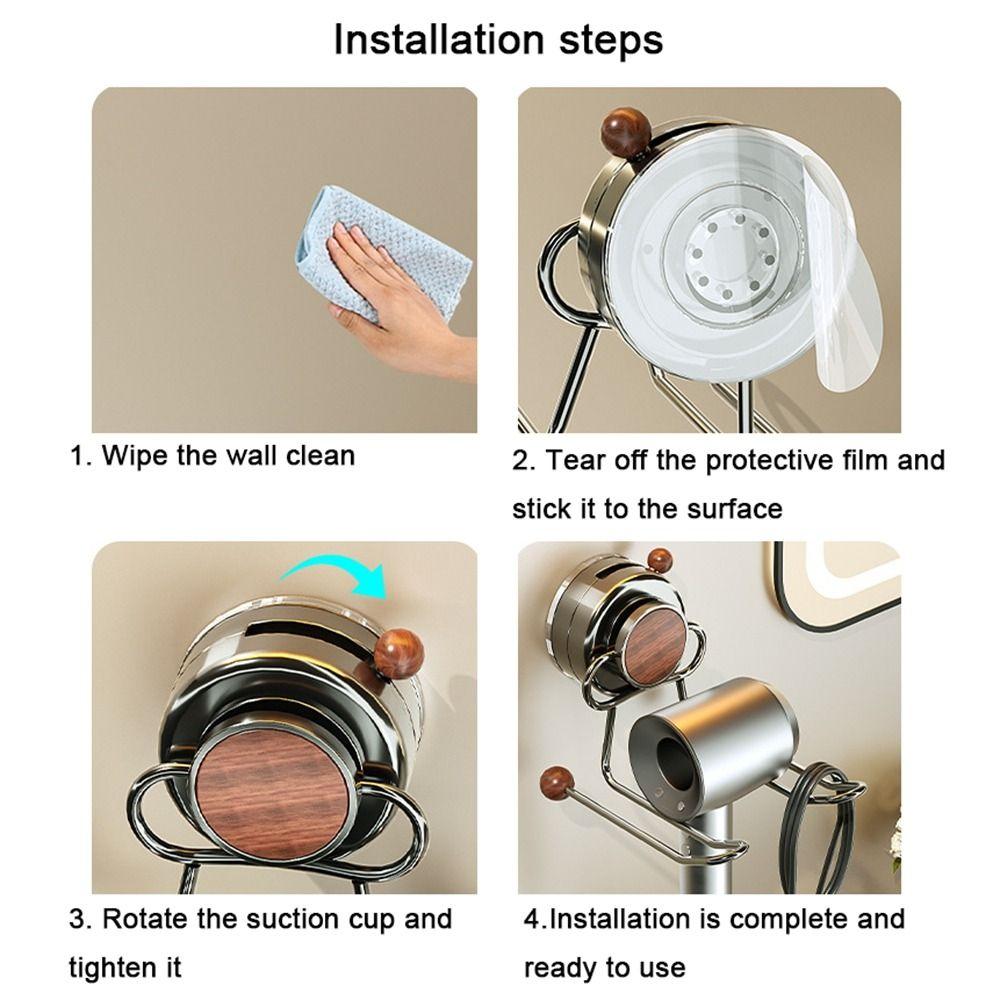 Installation steps

1. Wipe the wall clean

2. Tear off the protective film and stick it to the surface

3. Rotate the suction cup and tighten it

4.Installation is complete and ready to use