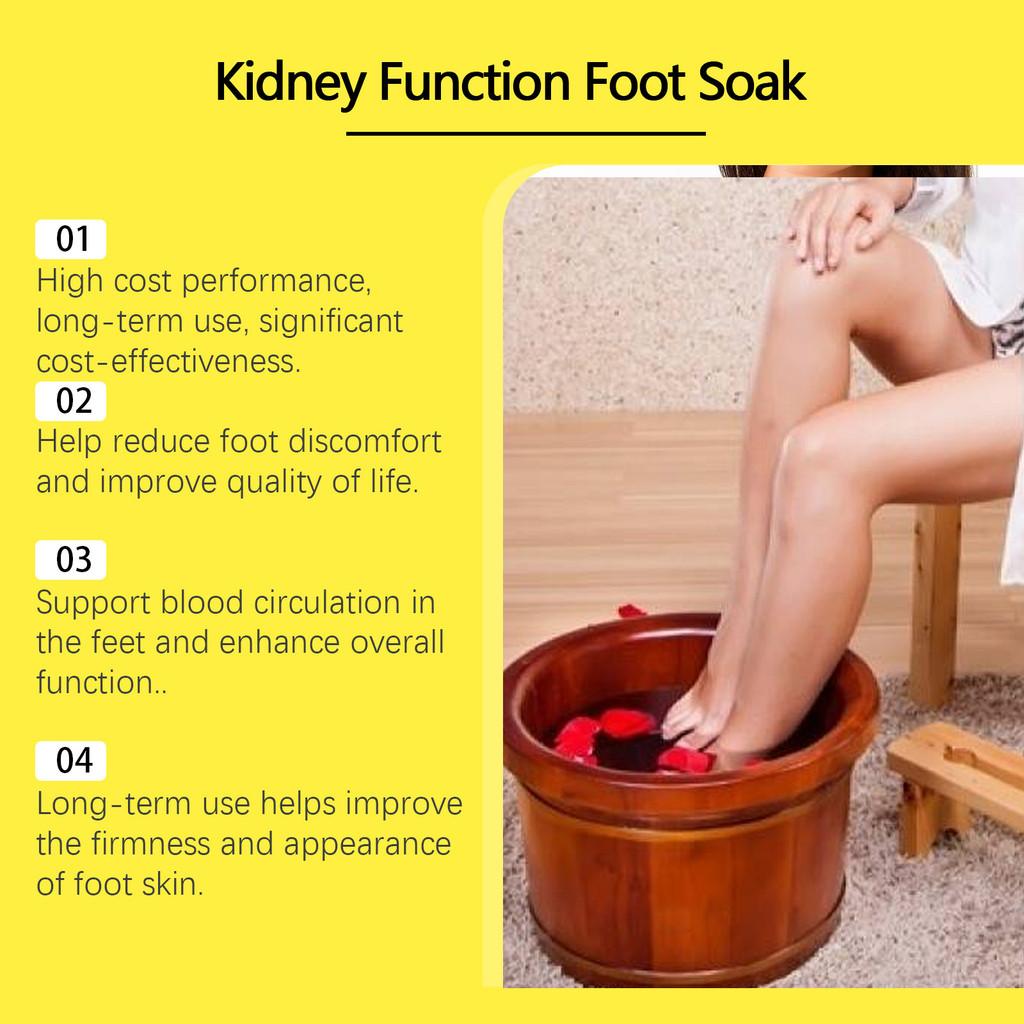 Kidney Function Foot Soak

01
High cost performance, long-term use, significant cost-effectiveness.

02
Help reduce foot discomfort and improve quality of life.

03
Support blood circulation in the feet and enhance overall function..

04
Long-term use helps improve the firmness and appearance of foot skin.