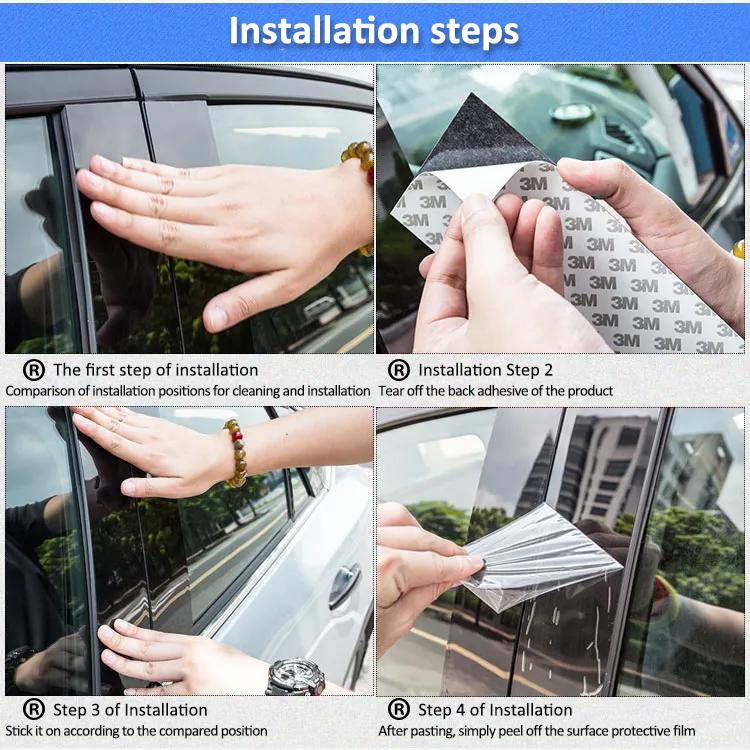 Installation steps

® The first step of installation
Comparison of installation positions for cleaning and installation

® Installation Step 2
Tear off the back adhesive of the product

® Step 3 of Installation
Stick it on according to the compared position

® Step 4 of Installation
After pasting, simply peel off the surface protective film