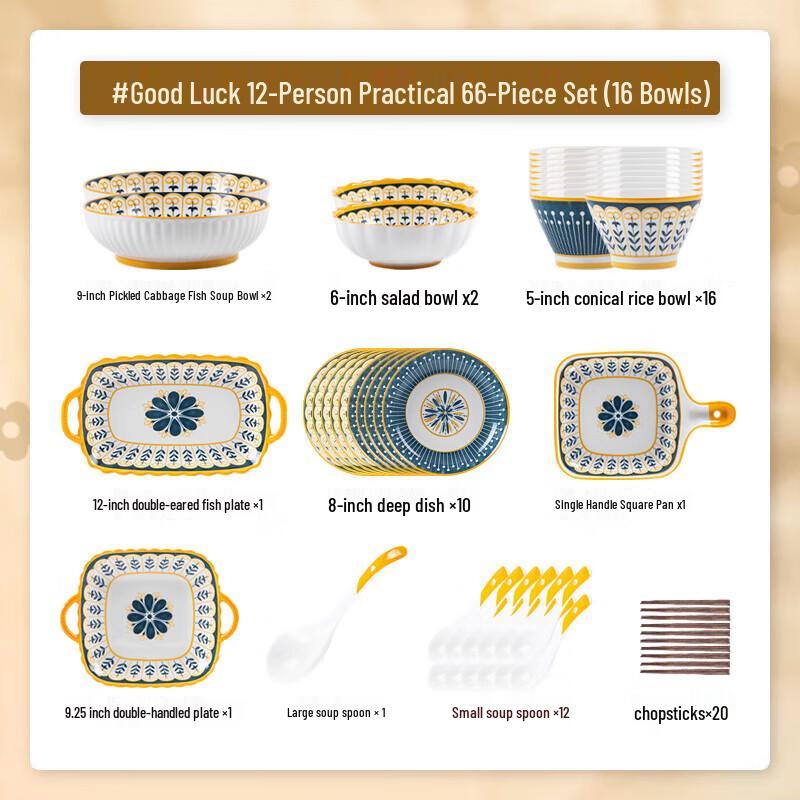 #Good Luck 12-Person Practical 66-Piece Set (16 Bowls)

9-inch Pickled Cabbage Fish Soup Bowl ×2

6-inch salad bowl x2

5-inch conical rice bowl ×16

12-inch double-eared fish plate ×1

8-inch deep dish ×10

Single Handle Square Pan x1

9.25 inch double-handled plate ×1

Large soup spoon × 1

Small soup spoon ×12

chopsticks×20