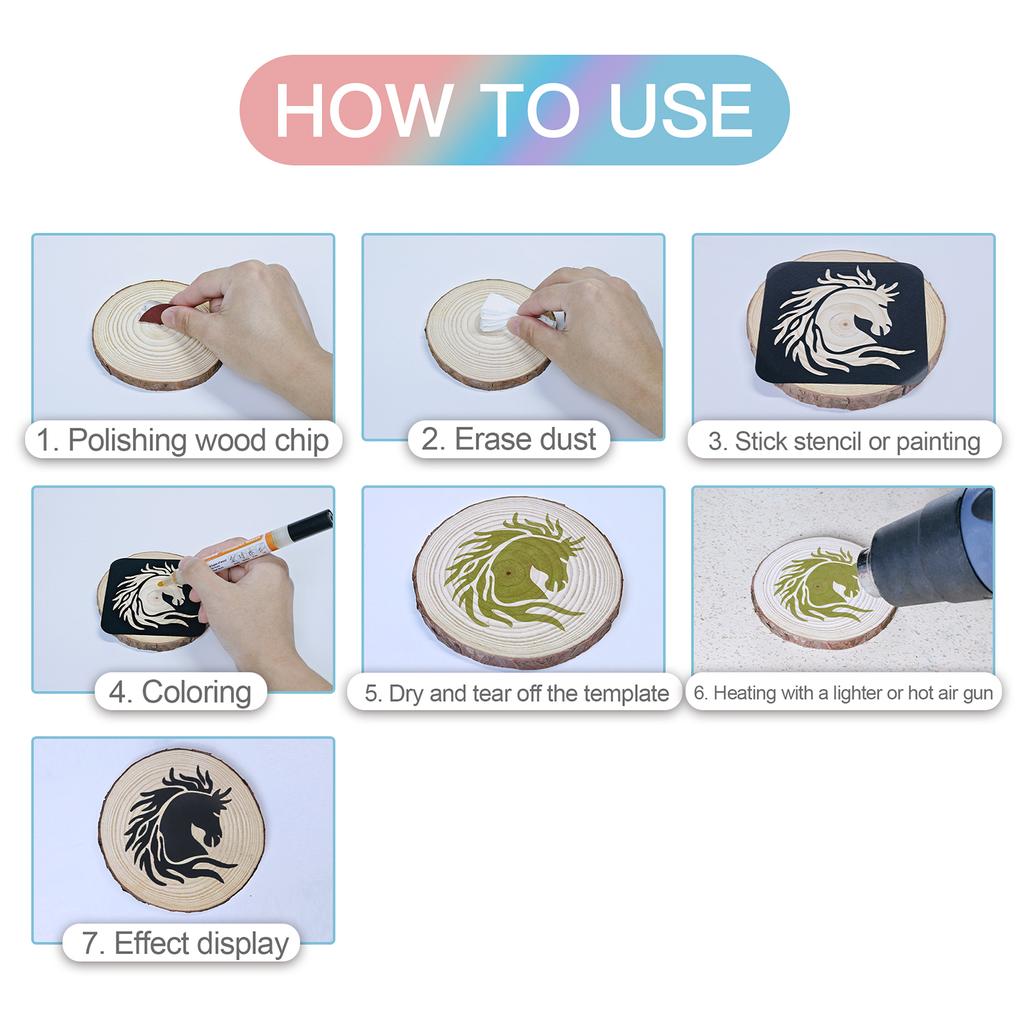 HOW TO USE

1. Polishing wood chip

2. Erase dust

3. Stick stencil or painting

4. Coloring

5. Dry and tear off the template

6. Heating with a lighter or hot air gun

7. Effect display