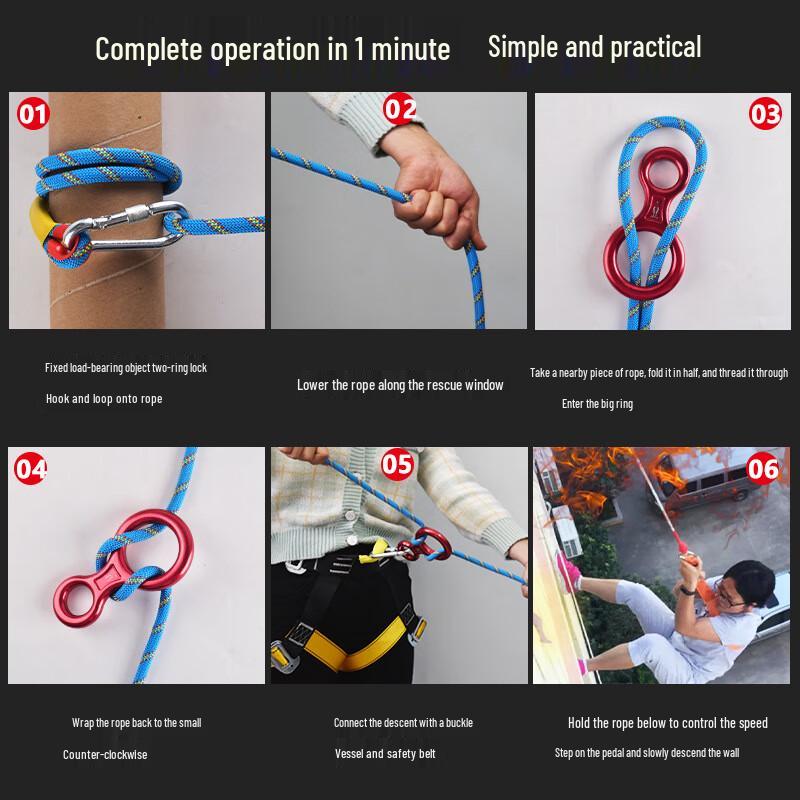 Complete operation in 1 minute Simple and practical

01

02

03

Fixed load-bearing object two-ring lock

Hook and loop onto rope

Lower the rope along the rescue window

Take a nearby piece of rope, fold it in half, and thread it through

Enter the big ring

04

05

06

Wrap the rope back to the small

Counter-clockwise

Connect the descent with a buckle

Vessel and safety belt

Hold the rope below to control the speed

Step on the pedal and slowly descend the wall