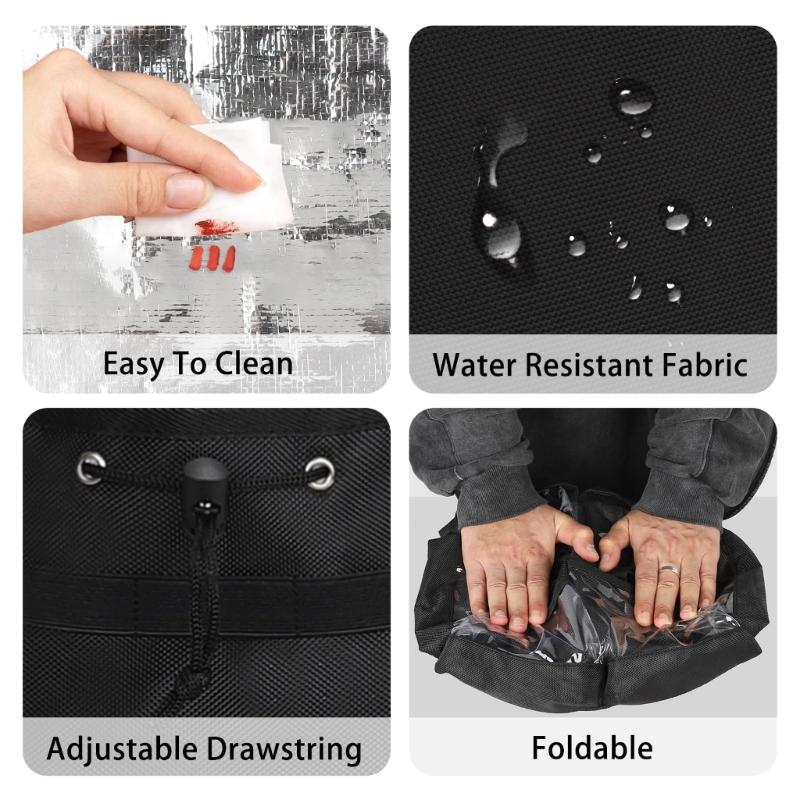 Easy To Clean

Water Resistant Fabric

Adjustable Drawstring

Foldable