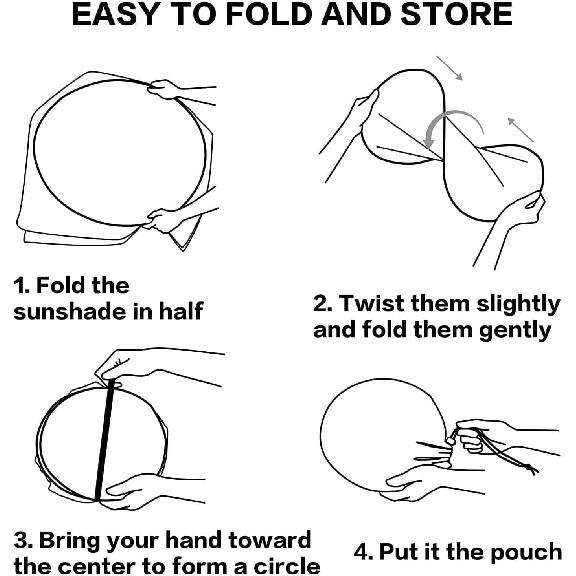 EASY TO FOLD AND STORE

1. Fold the sunshade in half

2. Twist them slightly and fold them gently

3. Bring your hand toward the center to form a circle

4. Put it the pouch