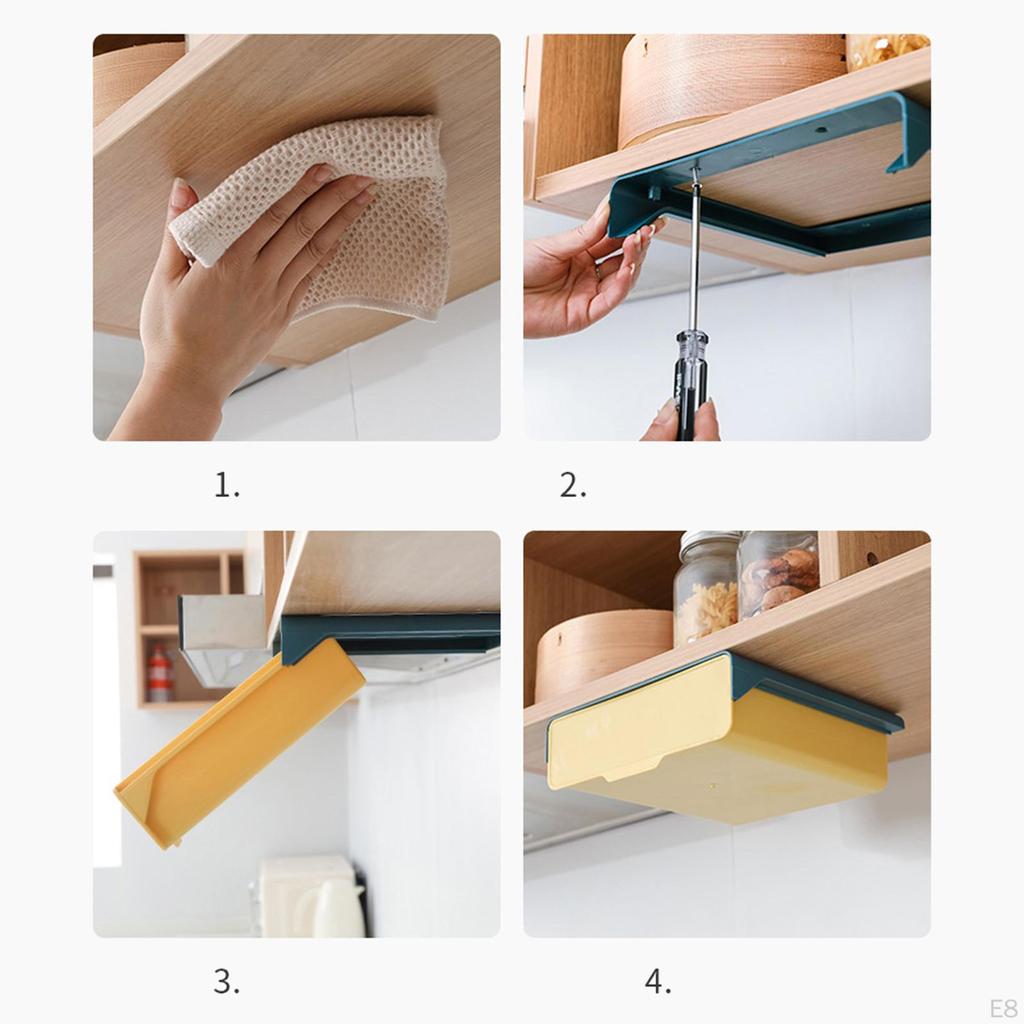 1.

2.

3.

4.

E8