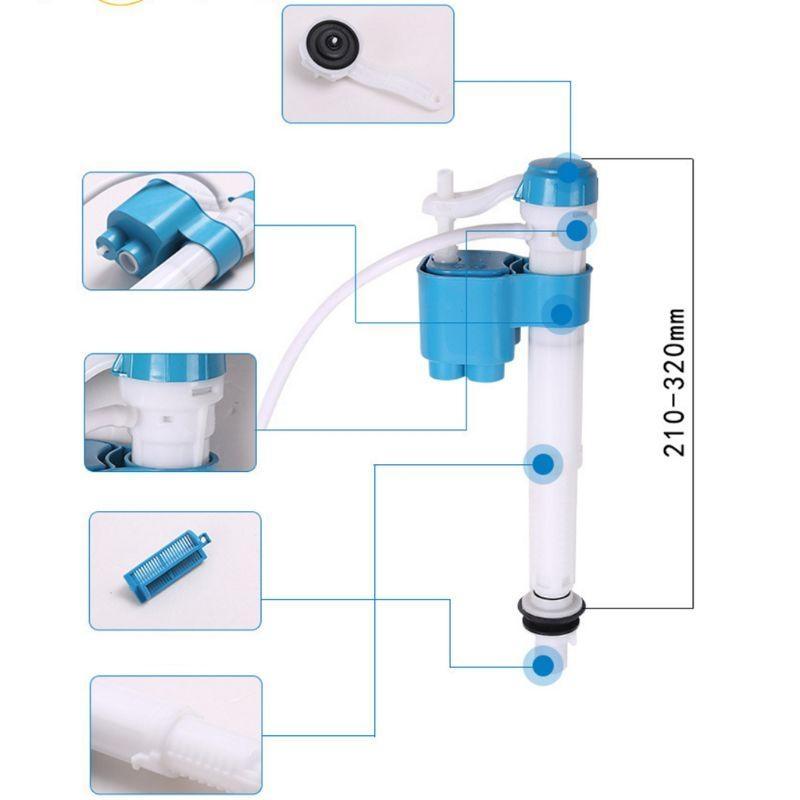 210-320mm