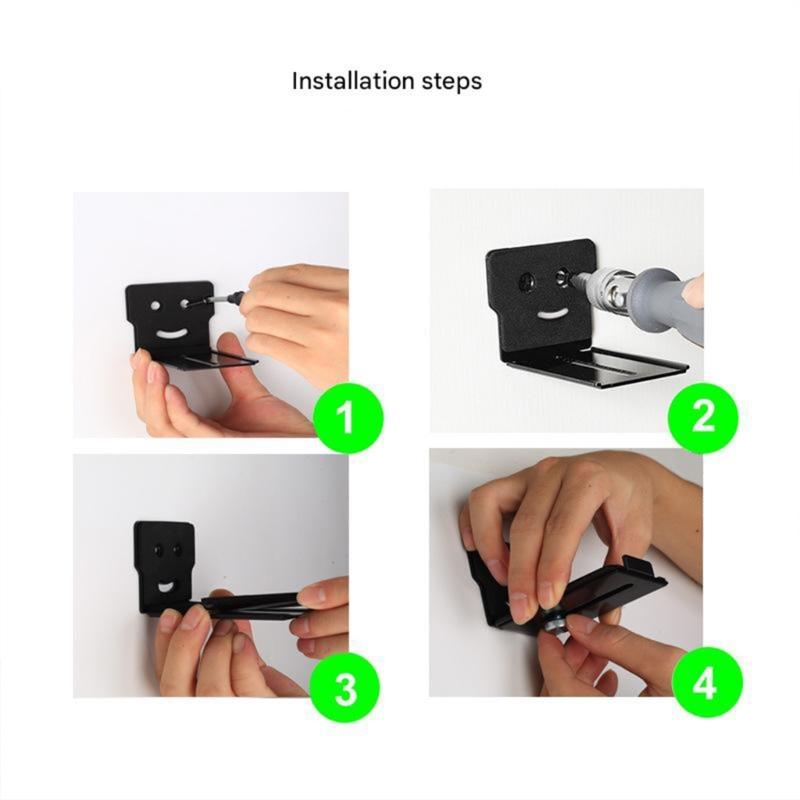 Installation steps

1

2

3

4