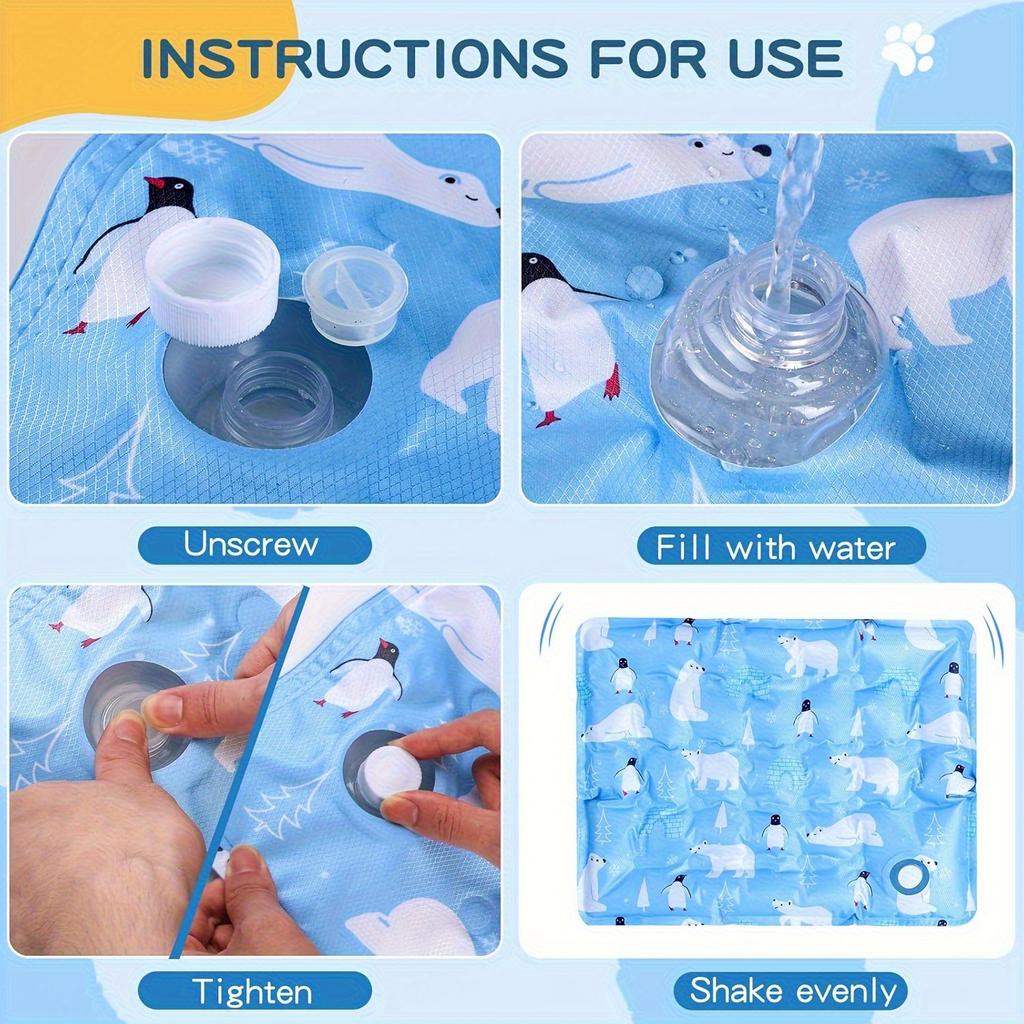 INSTRUCTIONS FOR USE

Unscrew

Fill with water

Tighten

Shake evenly