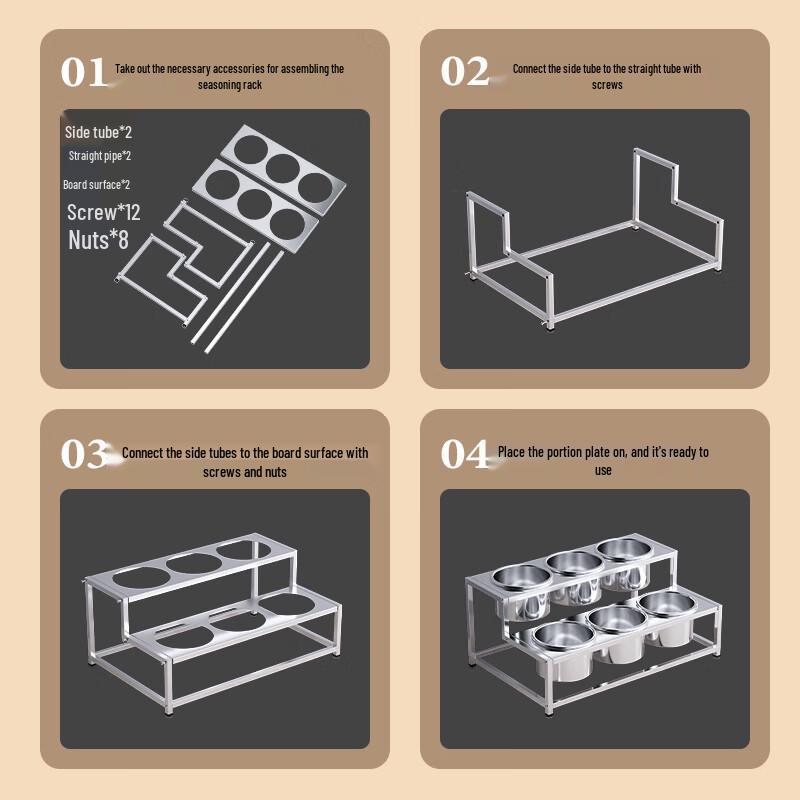 01 Take out the necessary accessories for assembling the seasoning rack

Side tube*2
Straight pipe*2
Board surface*2
Screw*12
Nuts*8

02 Connect the side tube to the straight tube with screws

03 Connect the side tubes to the board surface with screws and nuts

04 Place the portion plate on, and it's ready to use