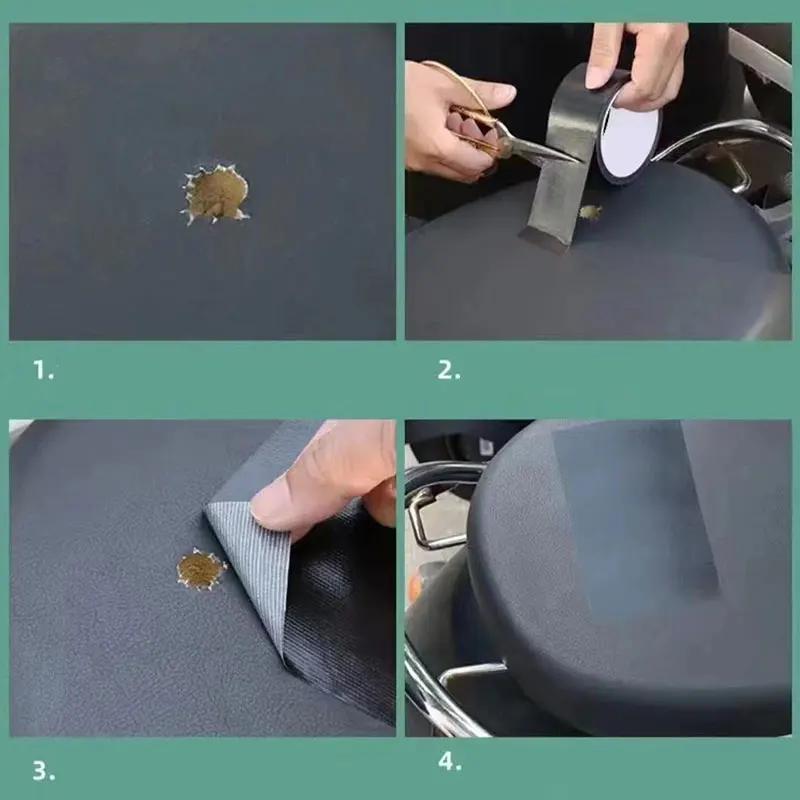 1.

2.

3.

4.