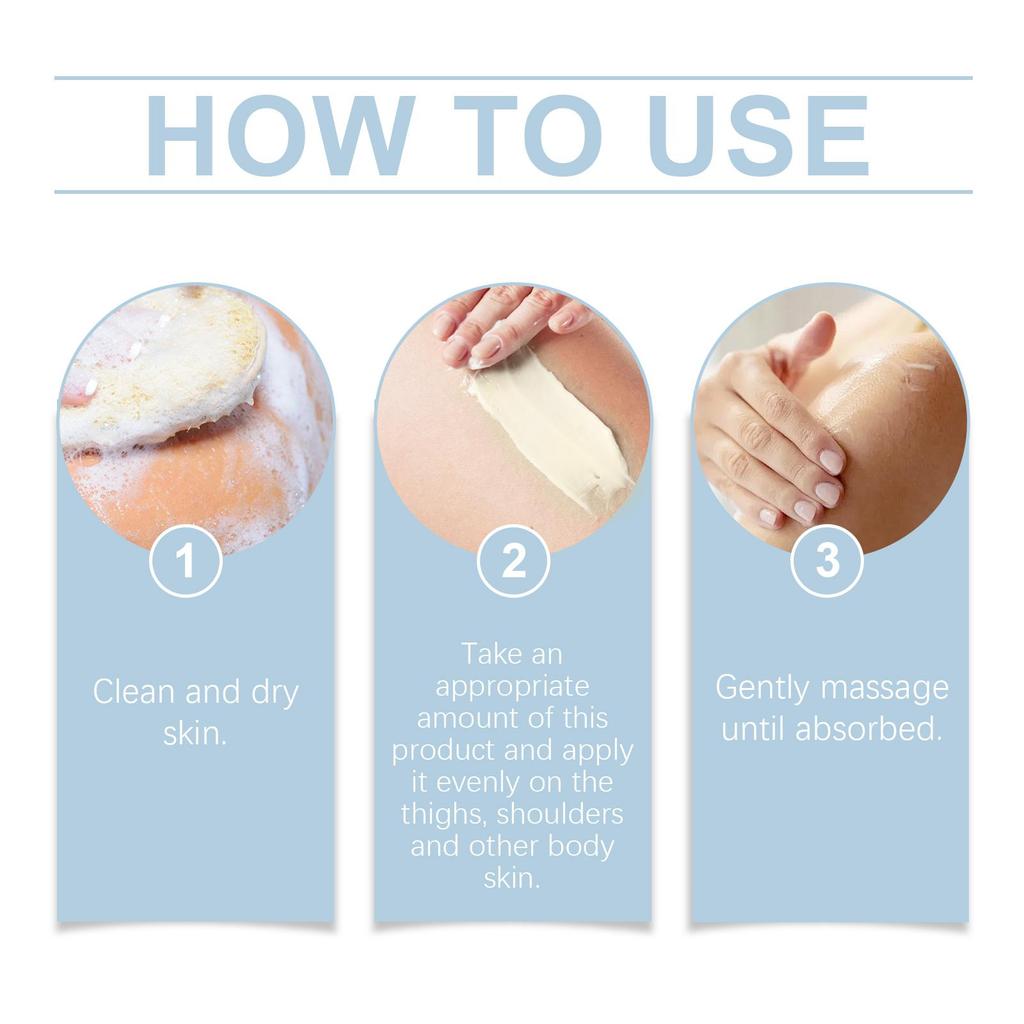 HOW TO USE

1

Clean and dry skin.

2

Take an appropriate amount of this product and apply it evenly on the thighs, shoulders and other body skin.

3

Gently massage until absorbed.