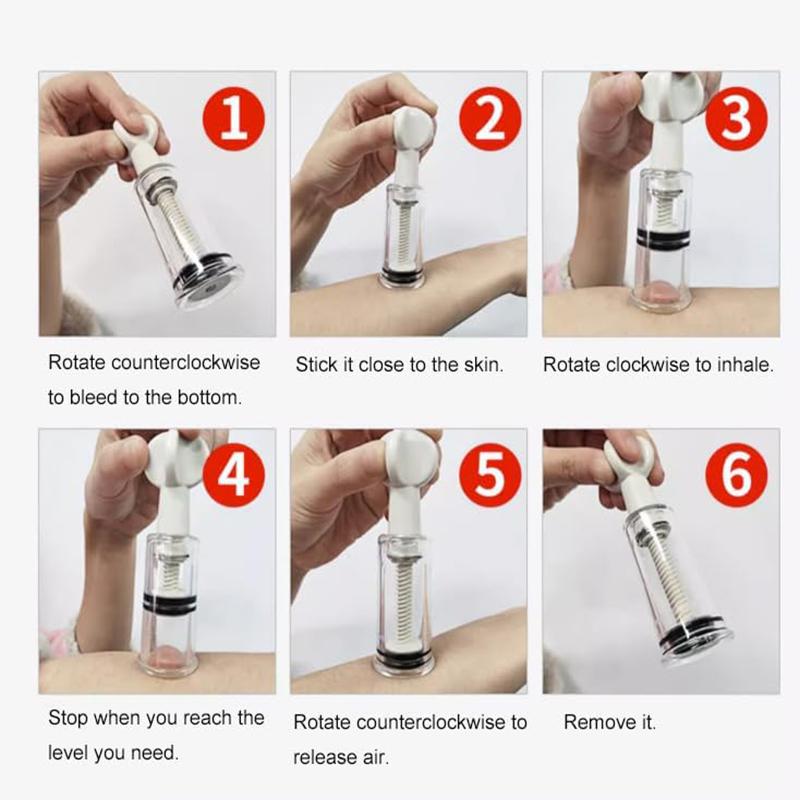 1

Rotate counterclockwise to bleed to the bottom.

2

Stick it close to the skin.

3

Rotate clockwise to inhale.

4

Stop when you reach the level you need.

5

Rotate counterclockwise to release air.

6

Remove it.