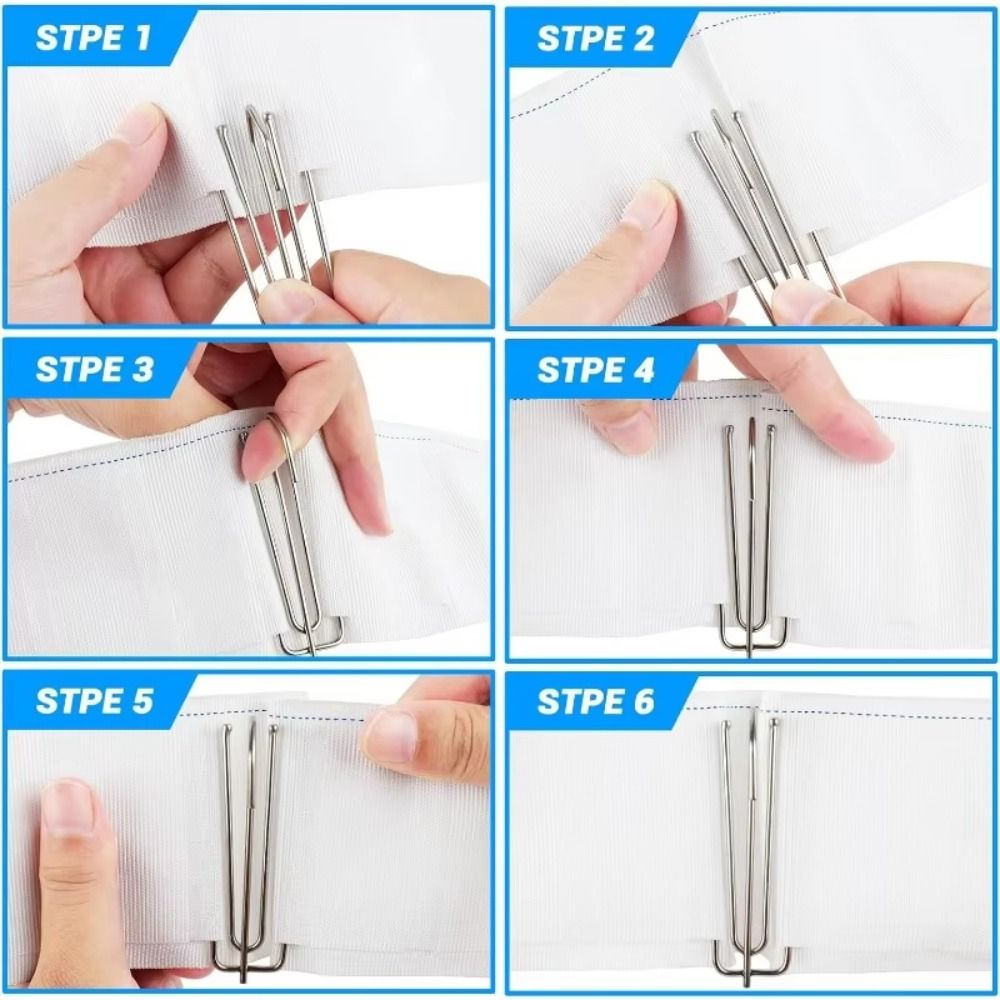 STPE 1

STPE 2

STPE 3

STPE 4

STPE 5

STPE 6