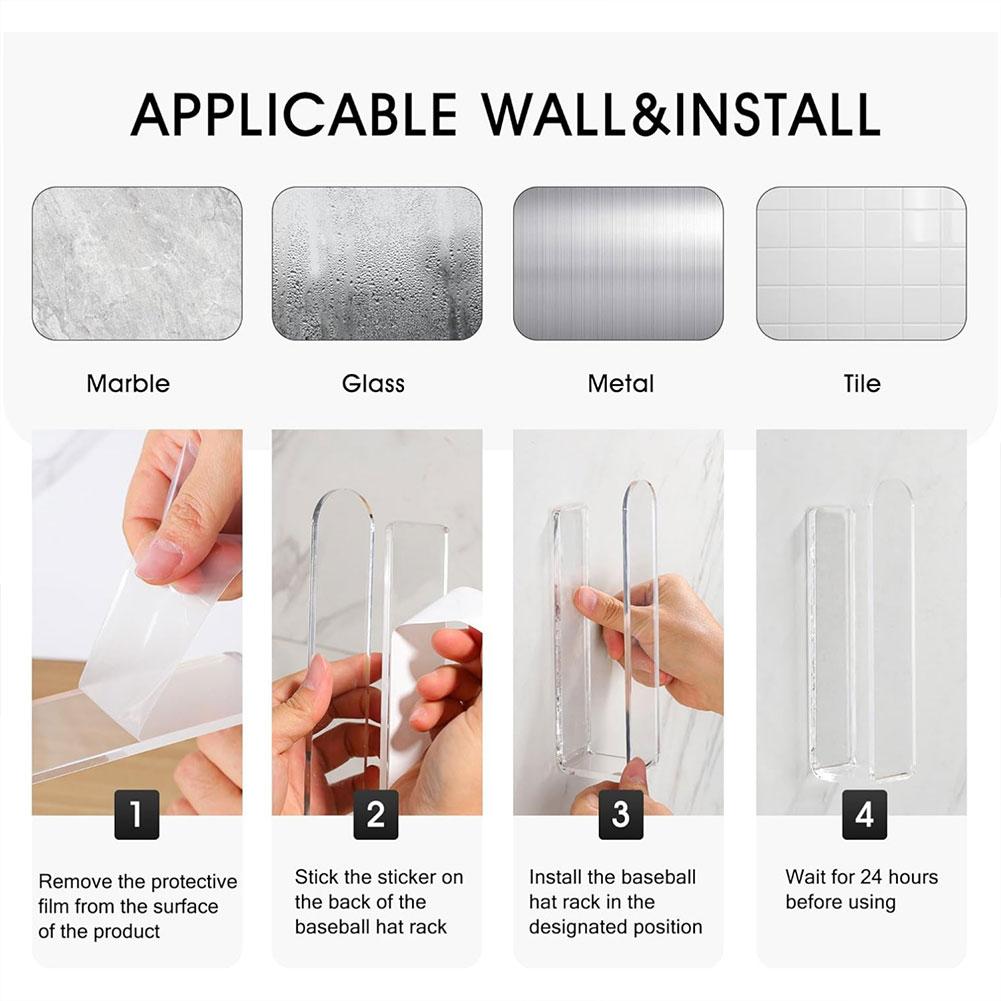 APPLICABLE WALL&INSTALL

Marble

Glass

Metal

Tile

1

Remove the protective film from the surface of the product

2

Stick the sticker on the back of the baseball hat rack

3

Install the baseball hat rack in the designated position

4

Wait for 24 hours before using