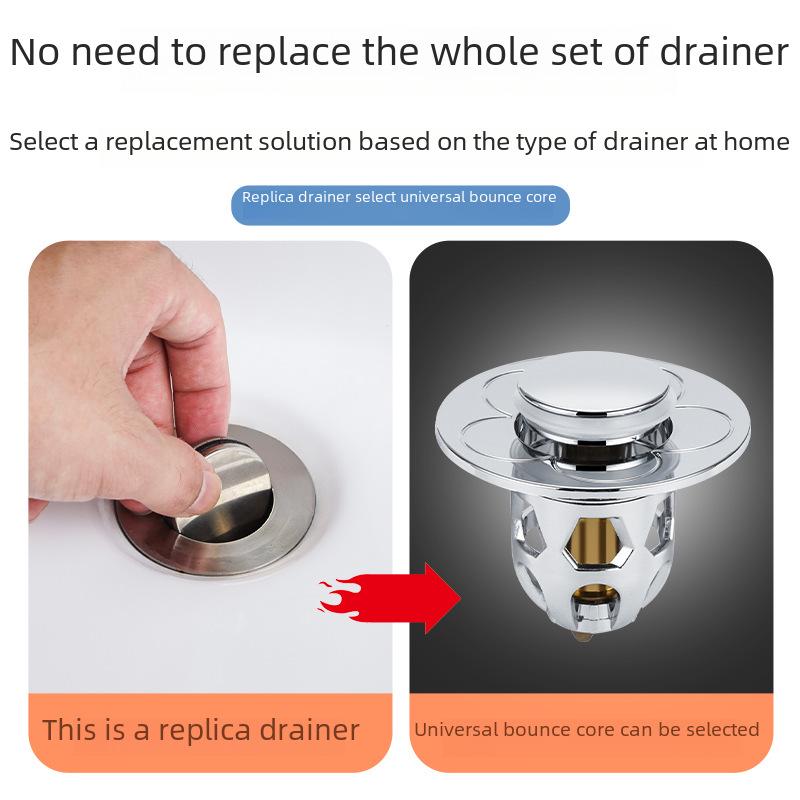 No need to replace the whole set of drainer

Select a replacement solution based on the type of drainer at home

Replica drainer select universal bounce core

This is a replica drainer

Universal bounce core can be selected