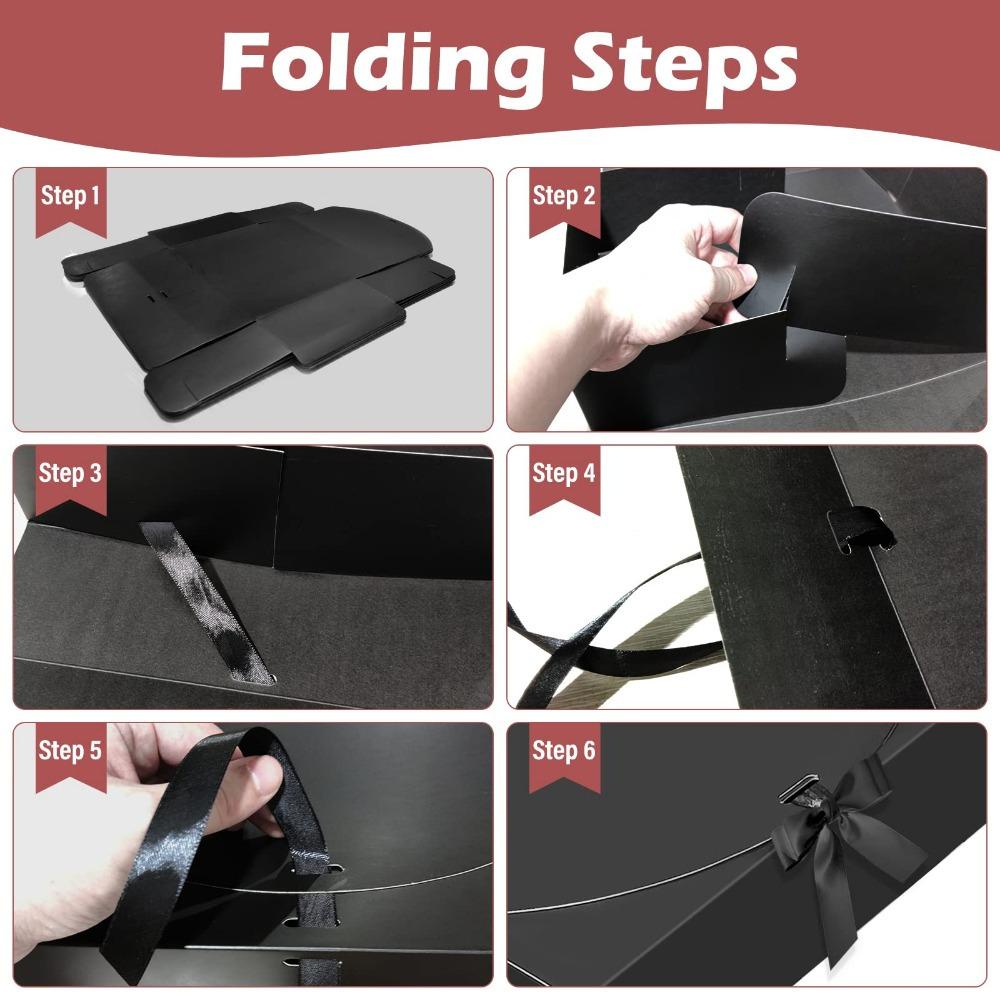 Folding Steps

Step 1

Step 2

Step 3

Step 4

Step 5

Step 6